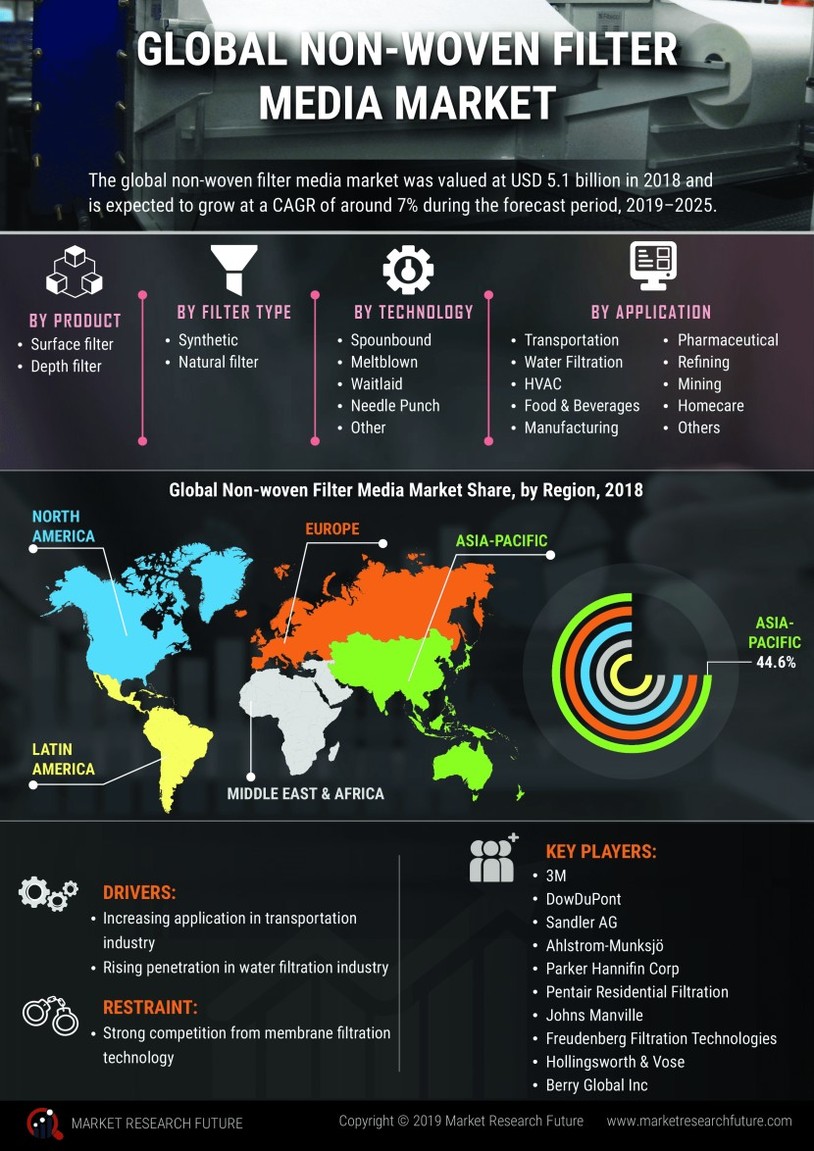 GLOBAL NON-WOVEN FILTER MEDIA MARKET

The global non-woven filter media market was valued at USD 5.1 billion in 2018 and is expected to grow at a CAGR of around 7% during the forecast period, 2019–2025.

BY PRODUCT
• Surface filter
• Depth filter

BY FILTER TYPE
• Synthetic
• Natural filter

BY TECHNOLOGY
• Spounbound
• Meltblown
• Waitlaid
• Needle Punch
• Other

BY APPLICATION
• Transportation
• Water Filtration
• HVAC
• Food & Beverages
• Manufacturing
• Pharmaceutical
• Refining
• Mining
• Homecare
• Others

Global Non-woven Filter Media Market Share, by Region, 2018

NORTH AMERICA
EUROPE
ASIA-PACIFIC
LATIN AMERICA
MIDDLE EAST & AFRICA
ASIA-PACIFIC 44.6%

DRIVERS:
• Increasing application in transportation industry
• Rising penetration in water filtration industry

RESTRAINT:
• Strong competition from membrane filtration technology

KEY PLAYERS:
• 3M
• DowDuPont
• Sandler AG
• Ahlstrom-Munksjö
• Parker Hannifin Corp
• Pentair Residential Filtration
• Johns Manville
• Freudenberg Filtration Technologies
• Hollingsworth & Vose
• Berry Global Inc

MARKET RESEARCH FUTURE
Copyright © 2019 Market Research Future
www.marketresearchfuture.com