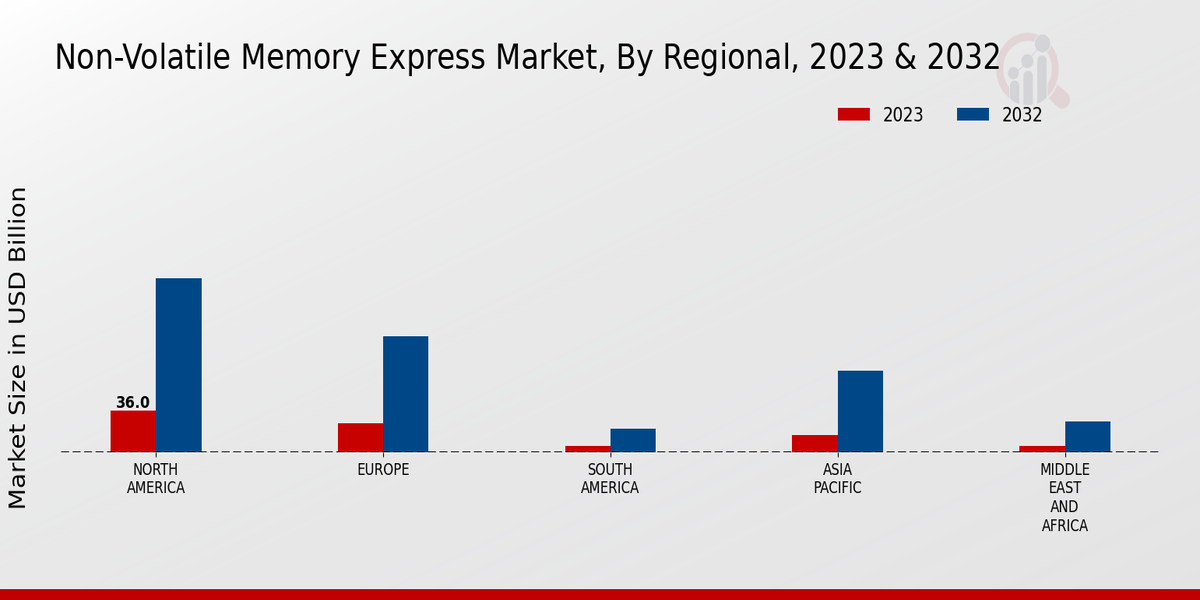 Non-Volatile Memory Express Market, By Regional, 2023 & 2032

2023
2032

Market Size in USD Billion

36.0

NORTH AMERICA
EUROPE
SOUTH AMERICA
ASIA PACIFIC
MIDDLE EAST AND AFRICA