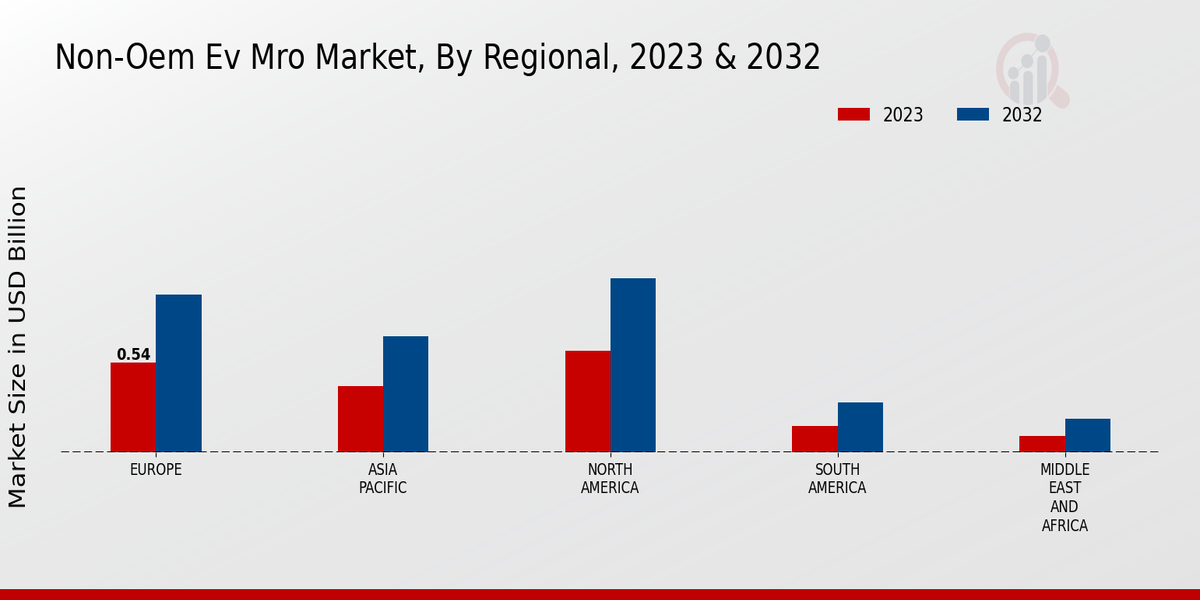 Non-Oem Ev Mro Market, By Regional, 2023 & 2032

2023
2032

Market Size in USD Billion

0.54

EUROPE
ASIA PACIFIC
NORTH AMERICA
SOUTH AMERICA
MIDDLE EAST AND AFRICA