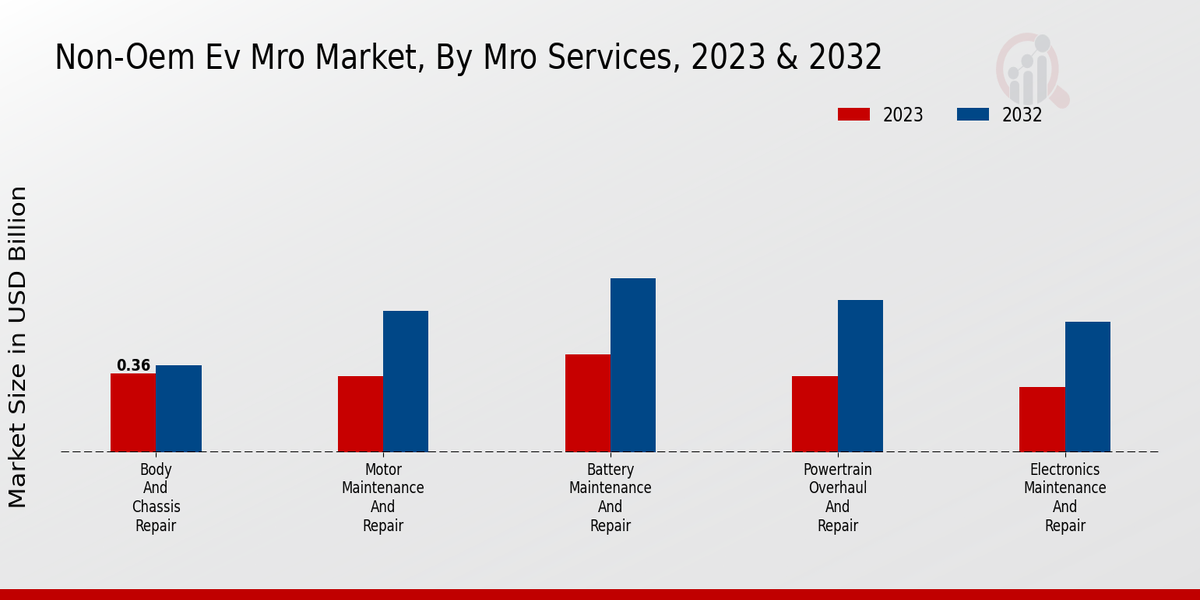 Non-Oem Ev Mro Market, By Mro Services, 2023 & 2032

2023
2032

Market Size in USD Billion

0.36

Body And Chassis Repair

Motor Maintenance And Repair

Battery Maintenance And Repair

Powertrain Overhaul And Repair

Electronics Maintenance And Repair