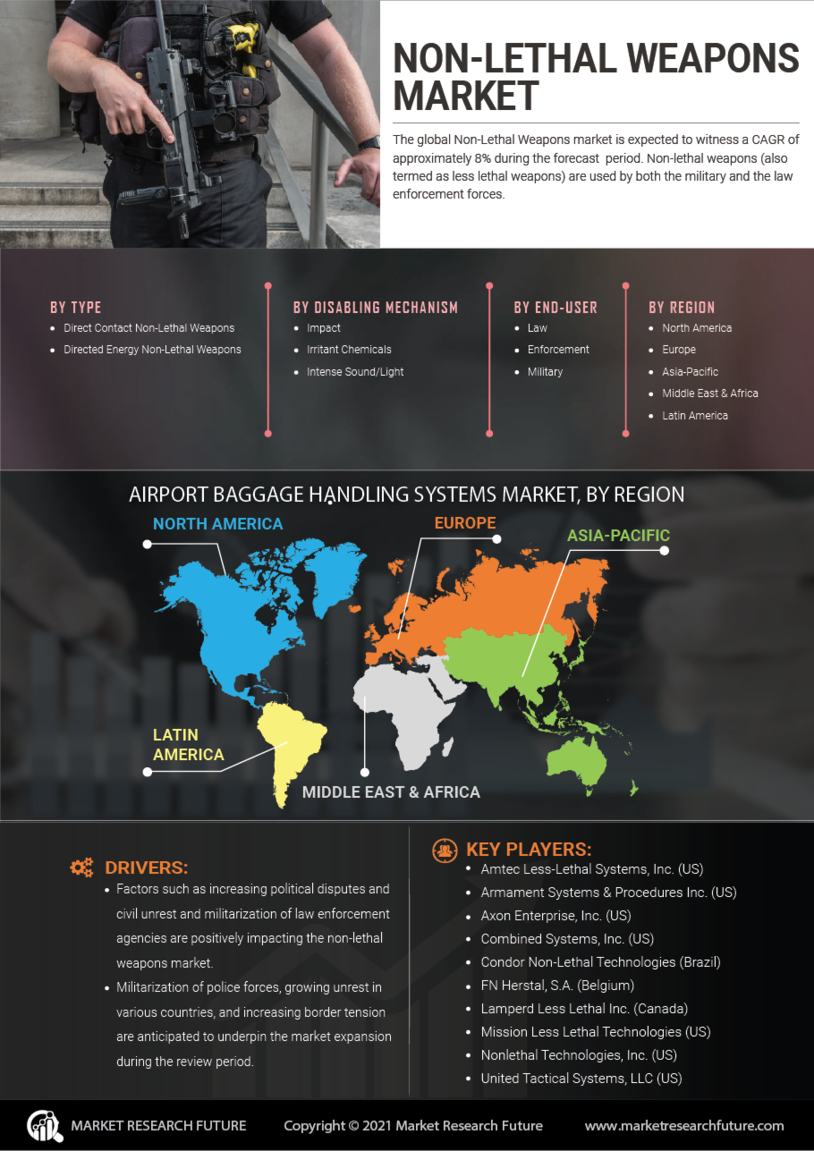 NON-LETHAL WEAPONS MARKET

The global Non-Lethal Weapons market is expected to witness a CAGR of approximately 8% during the forecast period. Non-lethal weapons (also termed as less lethal weapons) are used by both the military and the law enforcement forces.

BY TYPE
- Direct Contact Non-Lethal Weapons
- Directed Energy Non-Lethal Weapons

BY DISABLING MECHANISM
- Impact
- Irritant Chemicals
- Intense Sound/Light

BY END-USER
- Law
- Enforcement
- Military

BY REGION
- North America
- Europe
- Asia-Pacific
- Middle East & Africa
- Latin America

AIRPORT BAGGAGE HANDLING SYSTEMS MARKET, BY REGION

NORTH AMERICA
EUROPE
ASIA-PACIFIC
LATIN AMERICA
MIDDLE EAST & AFRICA

DRIVERS:
- Factors such as increasing political disputes and civil unrest and militarization of law enforcement agencies are positively impacting the non-lethal weapons market.
- Militarization of police forces, growing unrest in various countries, and increasing border tension are anticipated to underpin the market expansion during the review period.

KEY PLAYERS:
- Amtec Less-Lethal Systems, Inc. (US)
- Armament Systems & Procedures Inc. (US)
- Axon Enterprise, Inc. (US)
- Combined Systems, Inc. (US)
- Condor Non-Lethal Technologies (Brazil)
- FN Herstal, S.A. (Belgium)
- Lamperd Less Lethal Inc. (Canada)
- Mission Less Lethal Technologies (US)
- Nonlethal Technologies, Inc. (US)
- United Tactical Systems, LLC (US)

MARKET RESEARCH FUTURE
Copyright © 2021 Market Research Future
www.marketresearchfuture.com