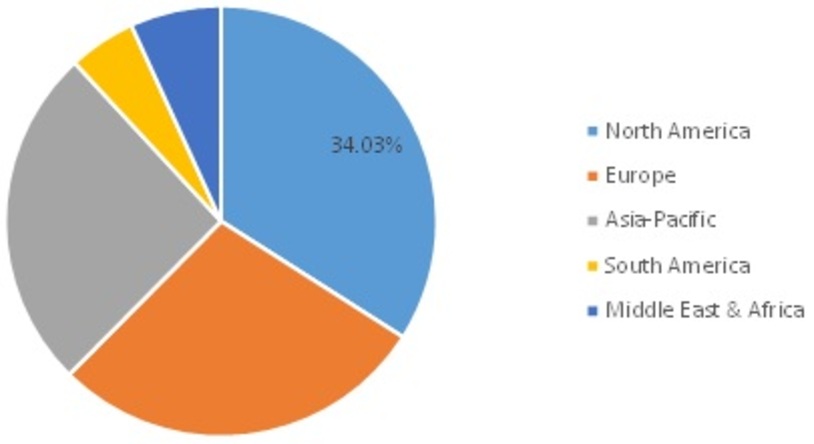 34.03%

North America
Europe
Asia-Pacific
South America
Middle East & Africa