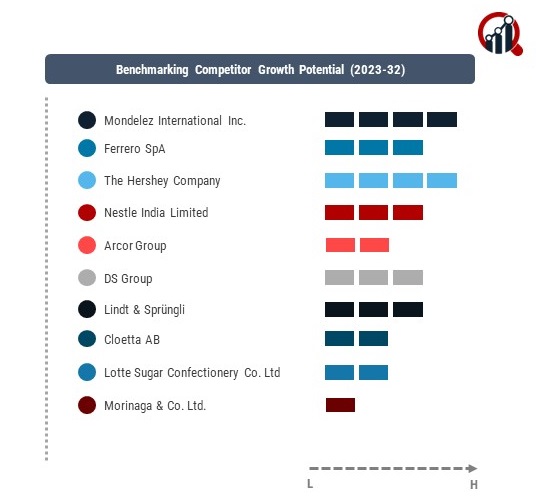 Benchmarking Competitor Growth Potential (2023-32)

Mondelez International Inc.

Ferrero SpA

The Hershey Company

Nestle India Limited

Arcor Group

DS Group

Lindt & Sprüngli

Cloetta AB

Lotte Sugar Confectionery Co. Ltd

Morinaga & Co. Ltd.

L

H