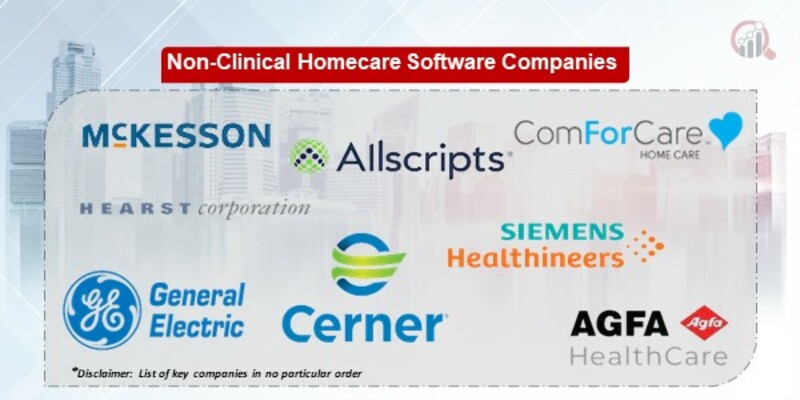 Non-Clinical Homecare Software Companies

McKESSON

Allscripts

ComForCare HOME CARE

HEARST corporation

SIEMENS Healthineers

GE General Electric

Cerner

AGFA Agfa HealthCare

*Disclaimer: List of key companies in no particular order