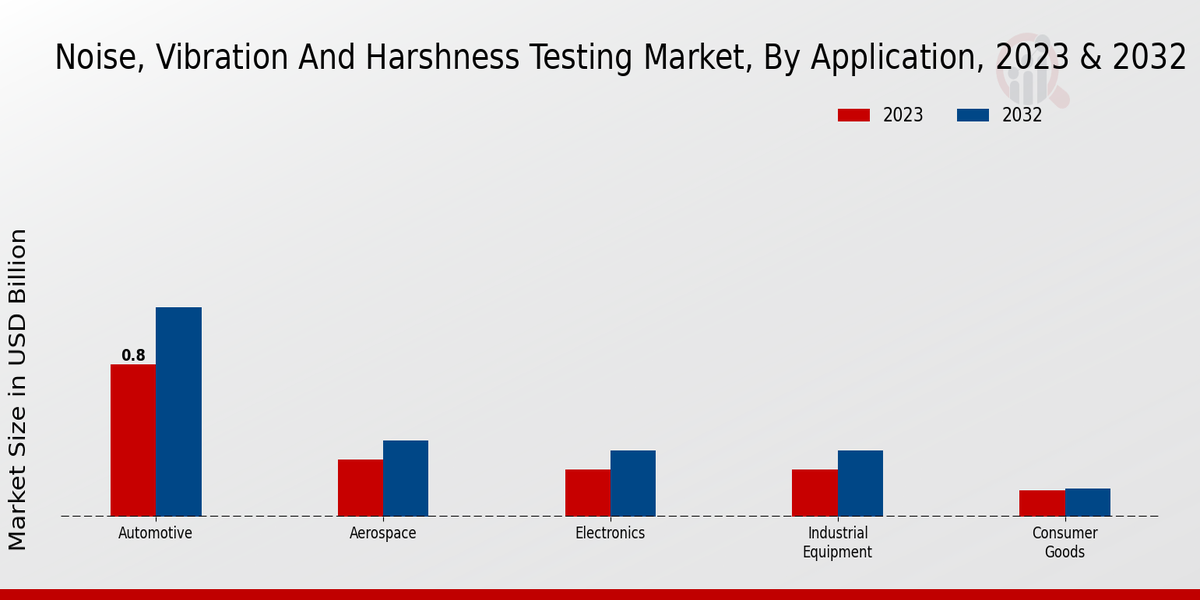 Noise, Vibration And Harshness Testing Market, By Application, 2023 & 2032

2023
2032

Market Size in USD Billion

0.8

Automotive
Aerospace
Electronics
Industrial Equipment
Consumer Goods