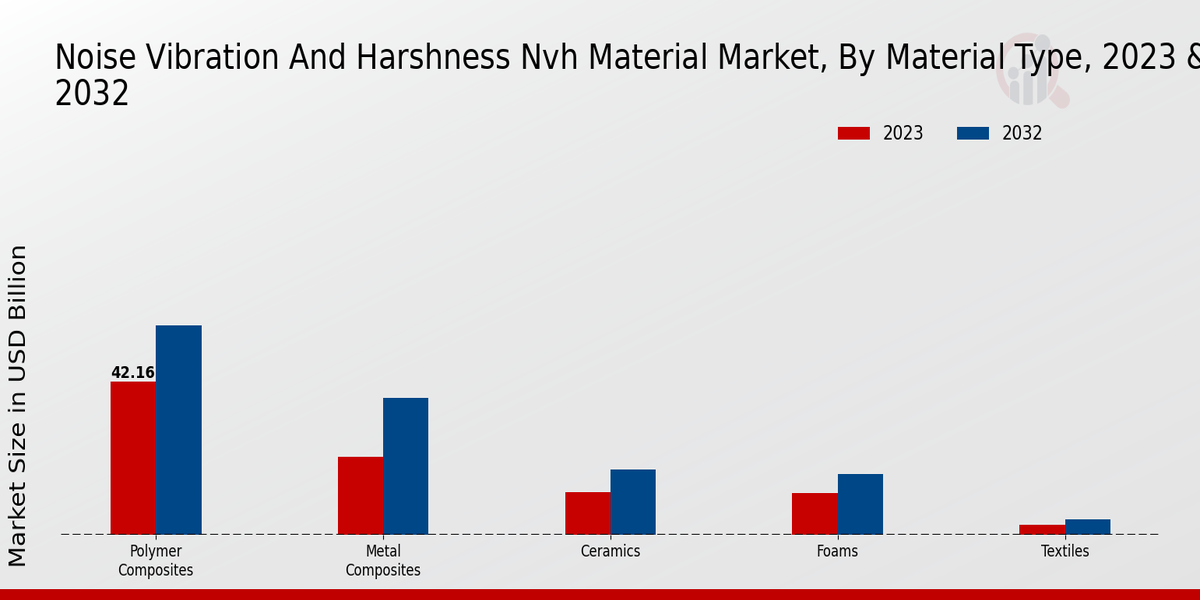 Noise Vibration And Harshness Nvh Material Market, By Material Type, 2023 & 2032

2023
2032

Market Size in USD Billion

42.16

Polymer Composites
Metal Composites
Ceramics
Foams
Textiles