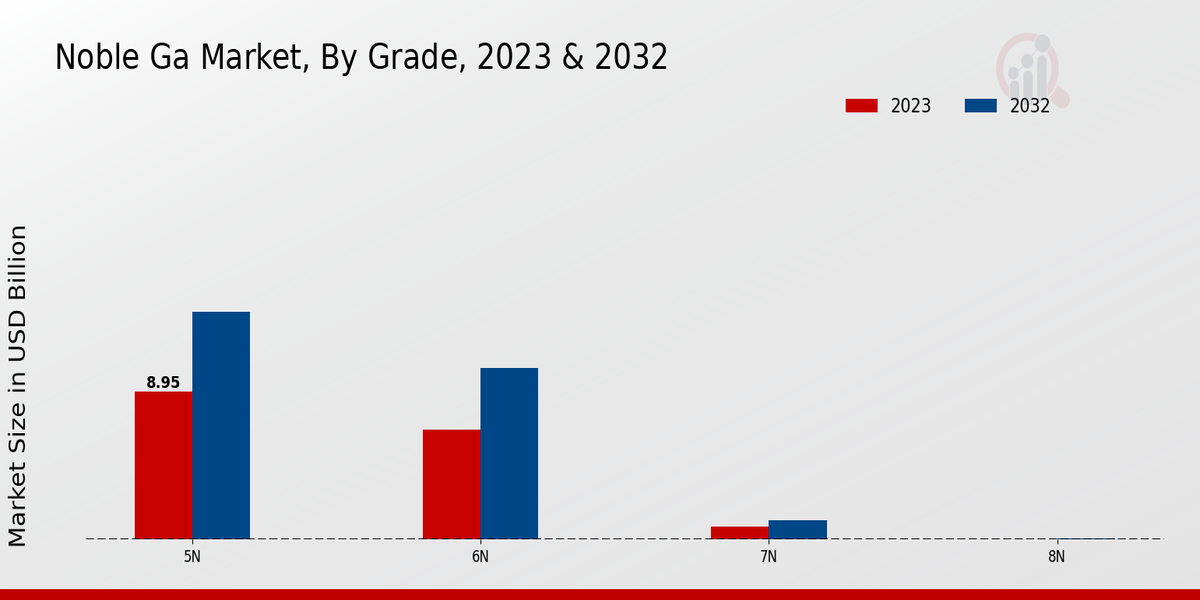 Noble Ga Market, By Grade, 2023 & 2032

2023 2032

Market Size in USD Billion

8.95

5N

6N

7N

8N