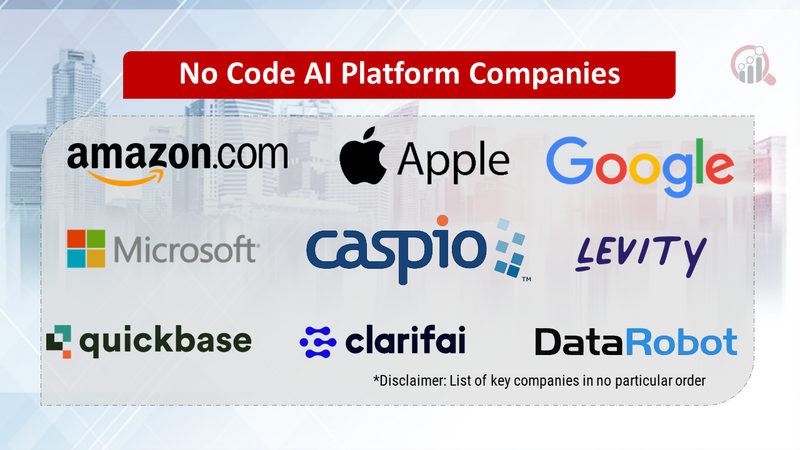 No Code AI Platform Companies

amazon.com

Apple

Google

Microsoft

caspio™

LEVITY

quickbase

clarifai

DataRobot

*Disclaimer: List of key companies in no particular order