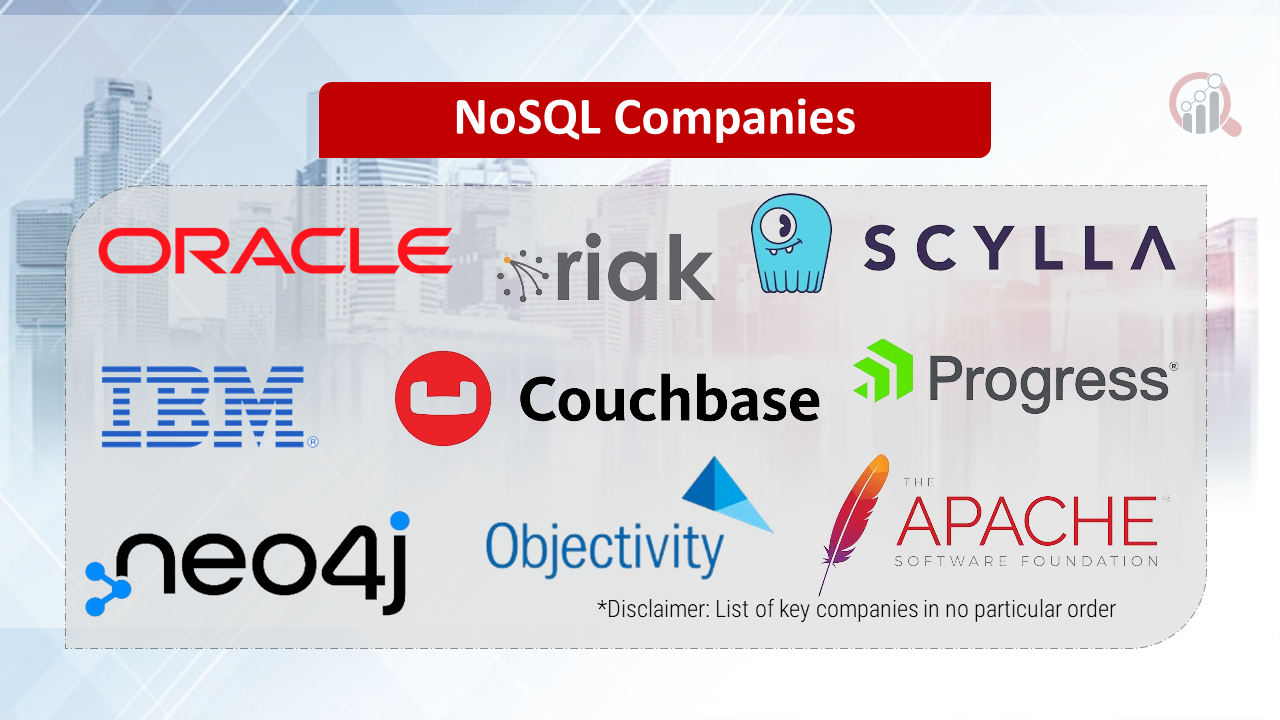 NoSQL Companies

ORACLE

riak

SCYLLA

IBM®

Couchbase

Progress®

neo4j

Objectivity

THE APACHE® SOFTWARE FOUNDATION

*Disclaimer: List of key companies in no particular order