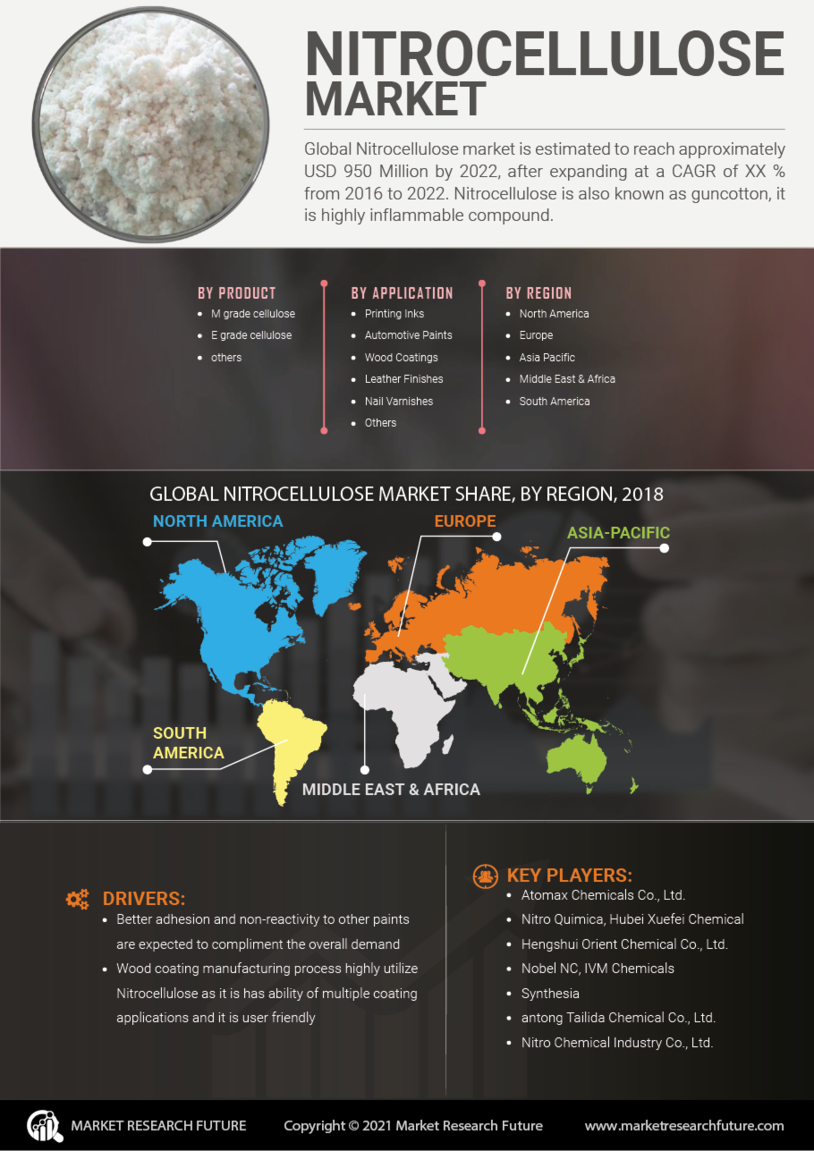 NITROCELLULOSE MARKET

Global Nitrocellulose market is estimated to reach approximately USD 950 Million by 2022, after expanding at a CAGR of XX % from 2016 to 2022. Nitrocellulose is also known as guncotton, it is highly inflammable compound.

BY PRODUCT
- M grade cellulose
- E grade cellulose
- others

BY APPLICATION
- Printing Inks
- Automotive Paints
- Wood Coatings
- Leather Finishes
- Nail Varnishes
- Others

BY REGION
- North America
- Europe
- Asia Pacific
- Middle East & Africa
- South America

GLOBAL NITROCELLULOSE MARKET SHARE, BY REGION, 2018

NORTH AMERICA
EUROPE
ASIA-PACIFIC
SOUTH AMERICA
MIDDLE EAST & AFRICA

DRIVERS:
- Better adhesion and non-reactivity to other paints are expected to compliment the overall demand
- Wood coating manufacturing process highly utilize Nitrocellulose as it is has ability of multiple coating applications and it is user friendly

KEY PLAYERS:
- Atomax Chemicals Co., Ltd.
- Nitro Quimica, Hubei Xuefei Chemical
- Hengshui Orient Chemical Co., Ltd.
- Nobel NC, IVM Chemicals
- Synthesia
- antong Tailida Chemical Co., Ltd.
- Nitro Chemical Industry Co., Ltd.

MARKET RESEARCH FUTURE
Copyright © 2021 Market Research Future
www.marketresearchfuture.com