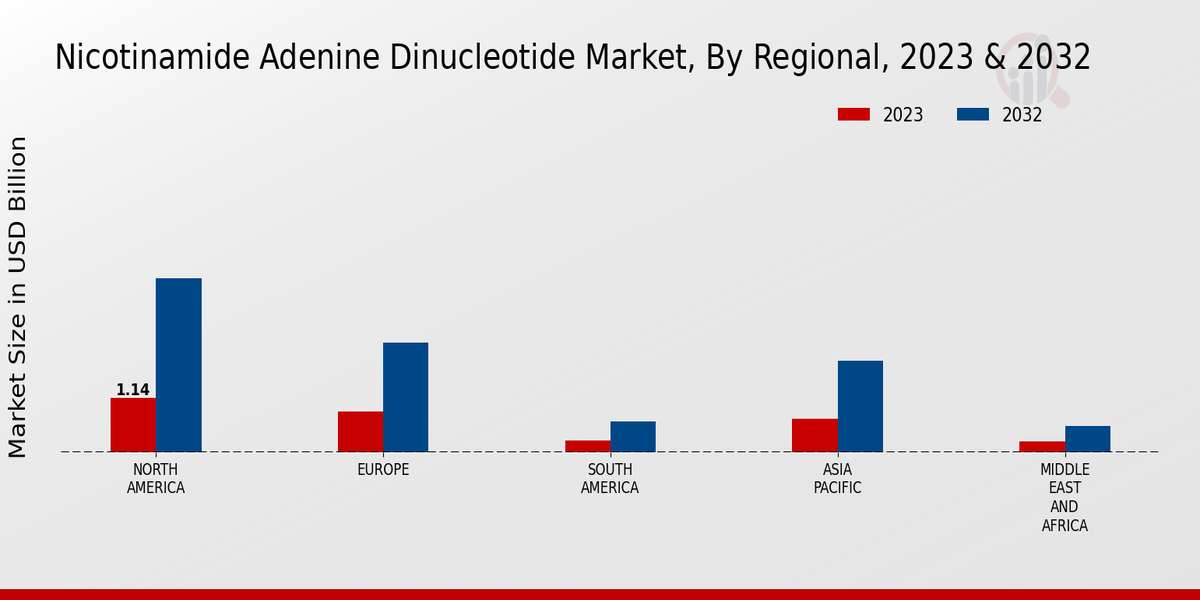 Nicotinamide Adenine Dinucleotide Market, By Regional, 2023 & 2032

2023
2032

Market Size in USD Billion

1.14

NORTH AMERICA
EUROPE
SOUTH AMERICA
ASIA PACIFIC
MIDDLE EAST AND AFRICA