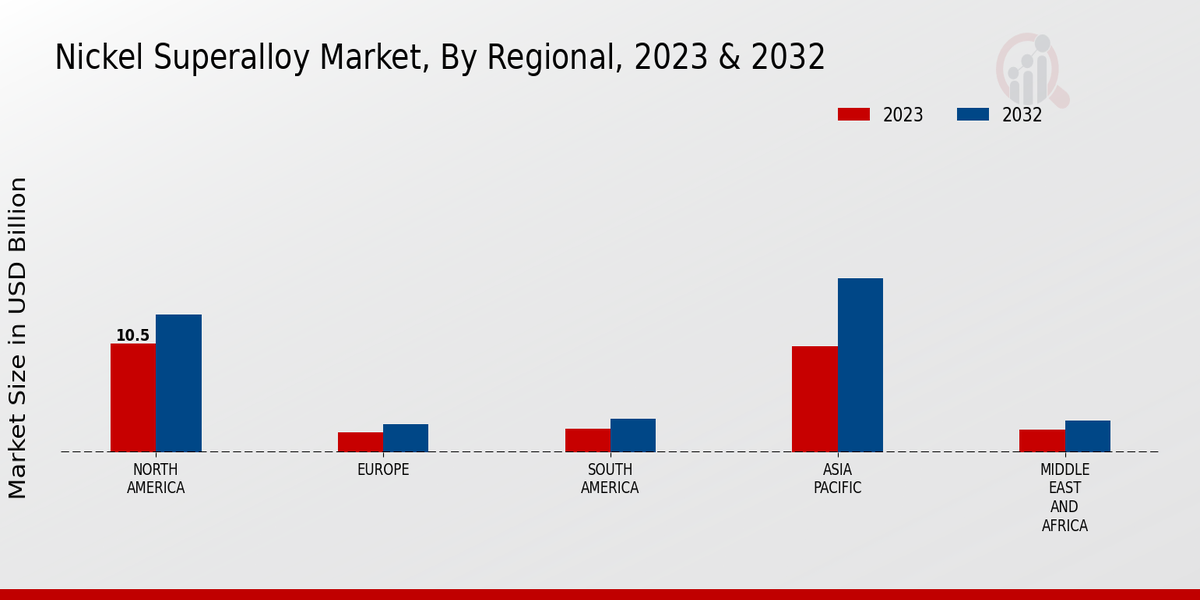 Nickel Superalloy Market, By Regional, 2023 & 2032

2023
2032

Market Size in USD Billion

10.5

NORTH AMERICA
EUROPE
SOUTH AMERICA
ASIA PACIFIC
MIDDLE EAST AND AFRICA