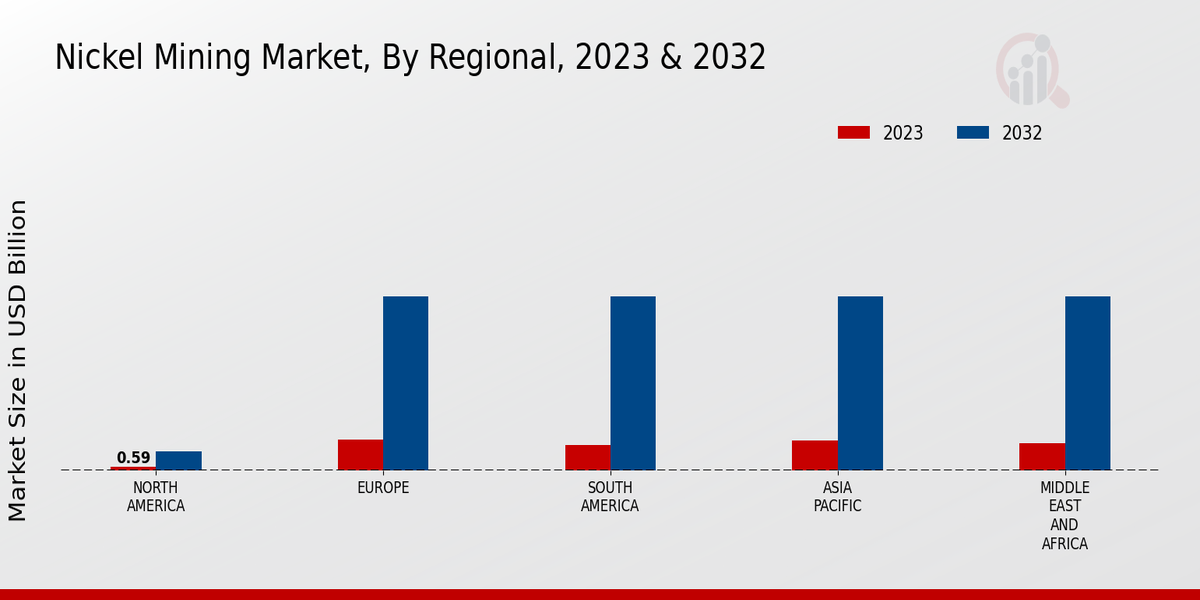 Nickel Mining Market, By Regional, 2023 & 2032

2023 2032

Market Size in USD Billion

0.59

NORTH AMERICA

EUROPE

SOUTH AMERICA

ASIA PACIFIC

MIDDLE EAST AND AFRICA