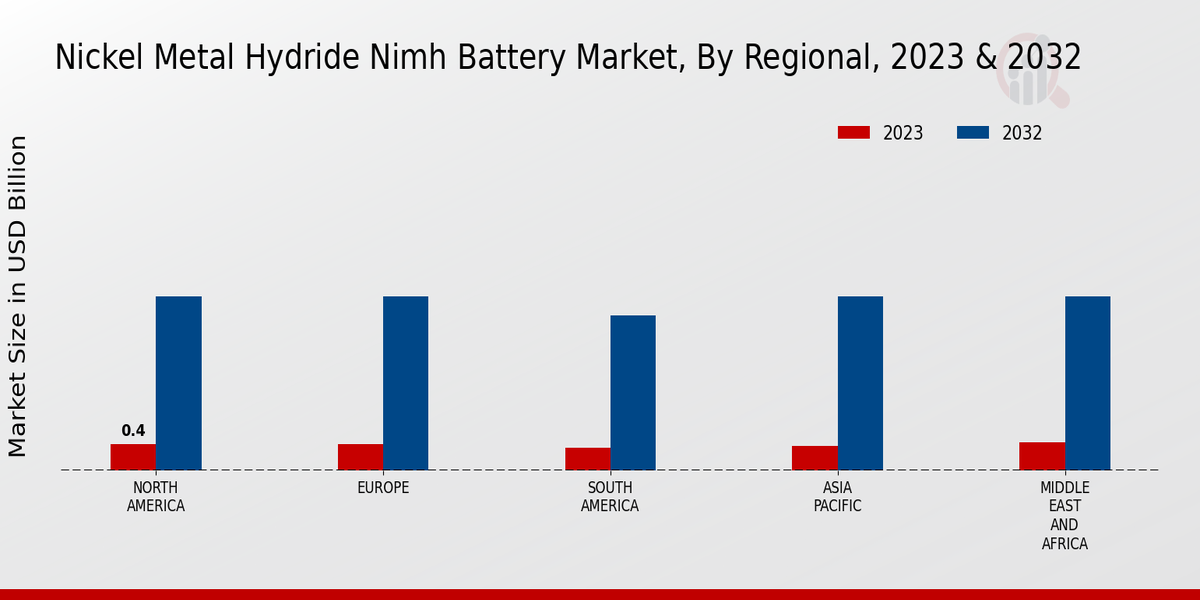 Nickel Metal Hydride Nimh Battery Market, By Regional, 2023 & 2032

2023
2032

Market Size in USD Billion

0.4

NORTH AMERICA
EUROPE
SOUTH AMERICA
ASIA PACIFIC
MIDDLE EAST AND AFRICA