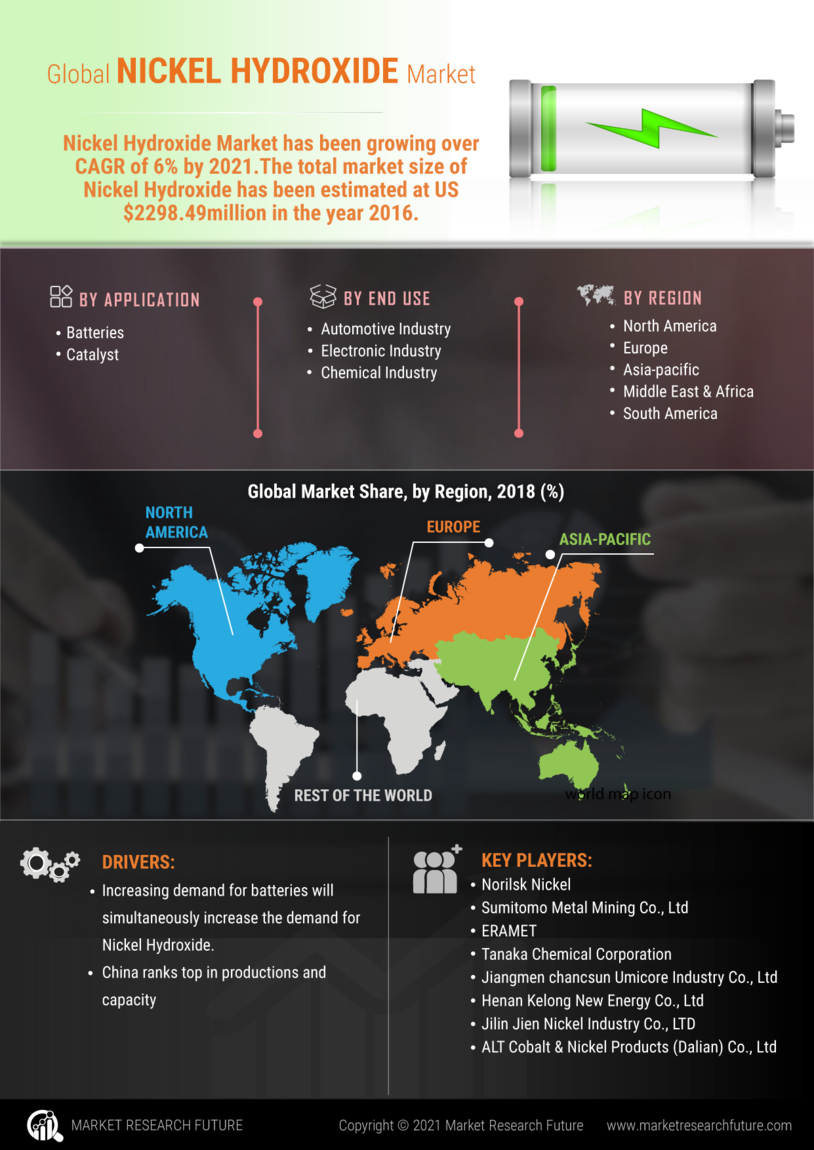 Global NICKEL HYDROXIDE Market

Nickel Hydroxide Market has been growing over CAGR of 6% by 2021.The total market size of Nickel Hydroxide has been estimated at US $2298.49million in the year 2016.

BY APPLICATION
• Batteries
• Catalyst

BY END USE
• Automotive Industry
• Electronic Industry
• Chemical Industry

BY REGION
• North America
• Europe
• Asia-pacific
• Middle East & Africa
• South America

Global Market Share, by Region, 2018 (%)

NORTH AMERICA

EUROPE

ASIA-PACIFIC

REST OF THE WORLD

world map icon

DRIVERS:
• Increasing demand for batteries will simultaneously increase the demand for Nickel Hydroxide.
• China ranks top in productions and capacity

KEY PLAYERS:
• Norilsk Nickel
• Sumitomo Metal Mining Co., Ltd
• ERAMET
• Tanaka Chemical Corporation
• Jiangmen chancsun Umicore Industry Co., Ltd
• Henan Kelong New Energy Co., Ltd
• Jilin Jien Nickel Industry Co., LTD
• ALT Cobalt & Nickel Products (Dalian) Co., Ltd

MARKET RESEARCH FUTURE

Copyright © 2021 Market Research Future

www.marketresearchfuture.com