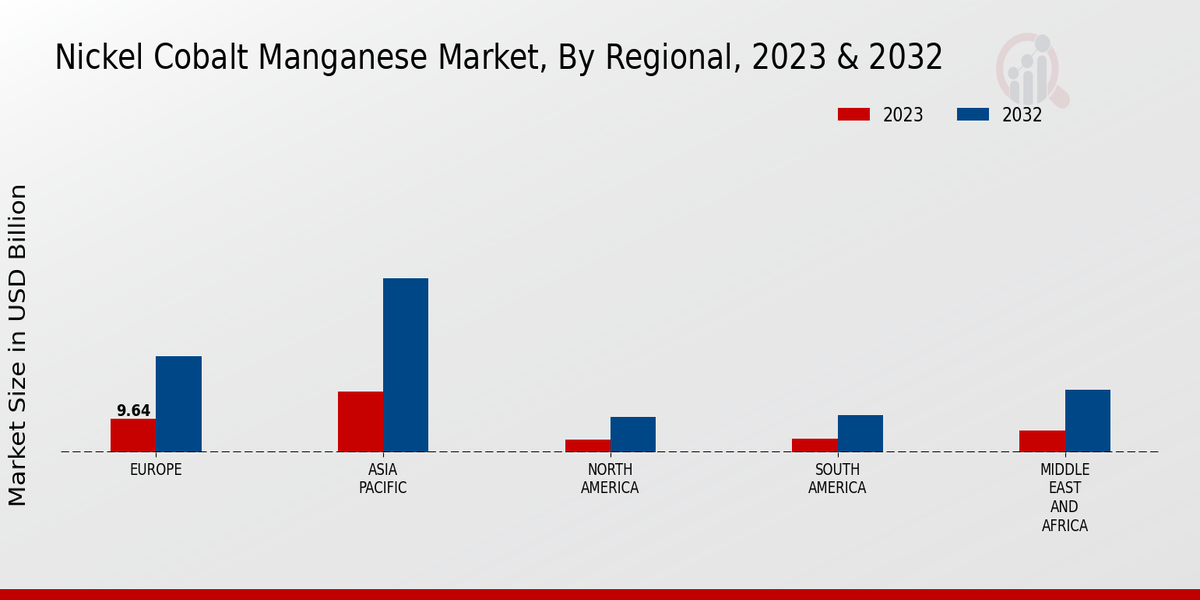 Nickel Cobalt Manganese Market, By Regional, 2023 & 2032

2023
2032

Market Size in USD Billion

9.64

EUROPE
ASIA PACIFIC
NORTH AMERICA
SOUTH AMERICA
MIDDLE EAST AND AFRICA