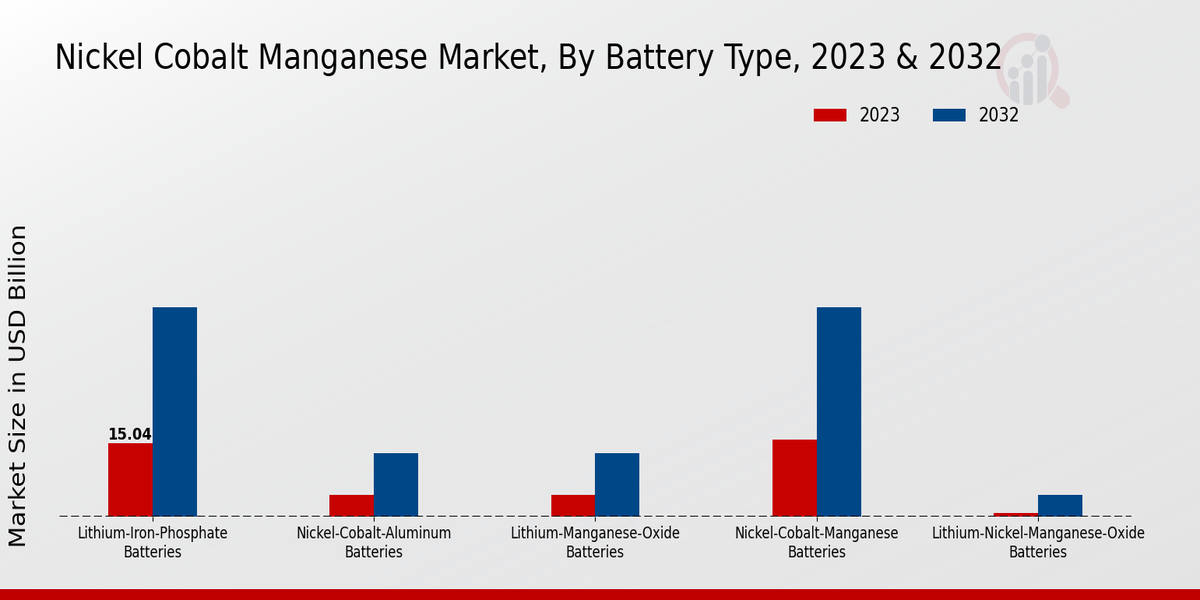 Nickel Cobalt Manganese Market, By Battery Type, 2023 & 2032

2023
2032

Market Size in USD Billion

15.04

Lithium-Iron-Phosphate Batteries
Nickel-Cobalt-Aluminum Batteries
Lithium-Manganese-Oxide Batteries
Nickel-Cobalt-Manganese Batteries
Lithium-Nickel-Manganese-Oxide Batteries