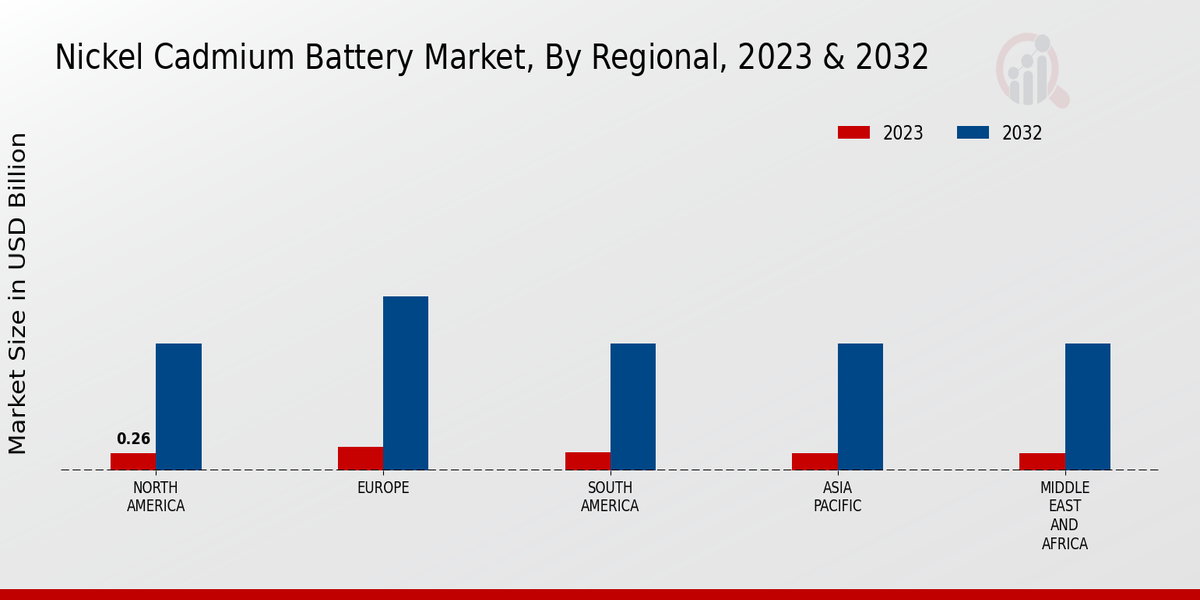 Nickel Cadmium Battery Market, By Regional, 2023 & 2032

2023 2032

Market Size in USD Billion

0.26

NORTH AMERICA

EUROPE

SOUTH AMERICA

ASIA PACIFIC

MIDDLE EAST AND AFRICA