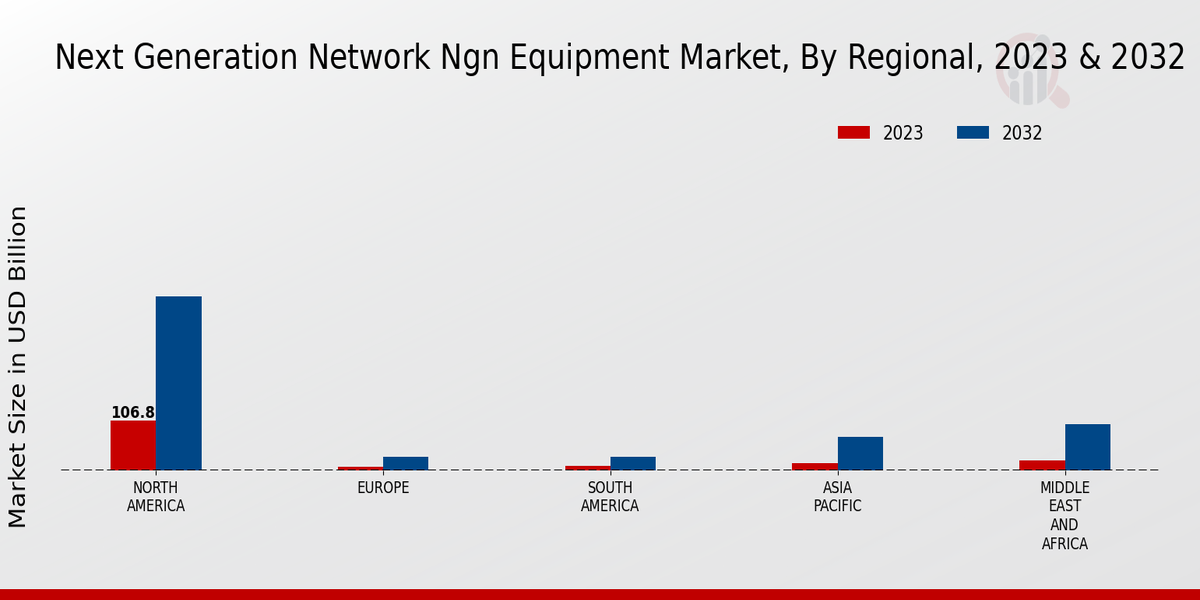 Next Generation Network Ngn Equipment Market, By Regional, 2023 & 2032

2023
2032

Market Size in USD Billion

106.8

NORTH AMERICA
EUROPE
SOUTH AMERICA
ASIA PACIFIC
MIDDLE EAST AND AFRICA