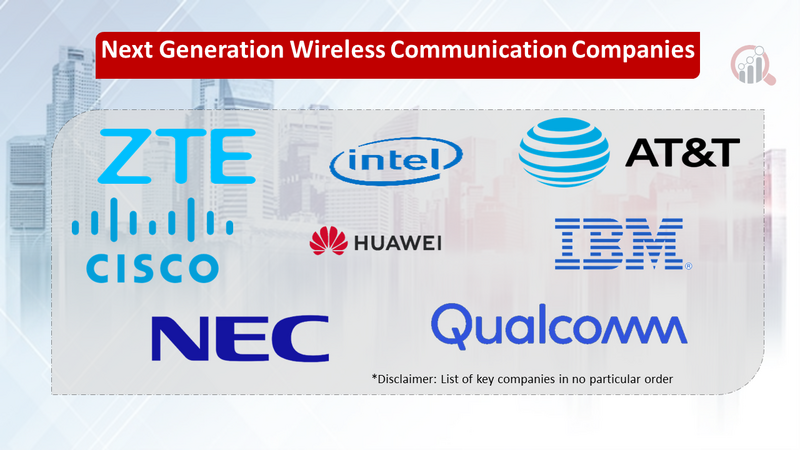 Next Generation Wireless Communication Companies

ZTE

intel

AT&T

CISCO

HUAWEI

IBM®

NEC

Qualcomm

*Disclaimer: List of key companies in no particular order