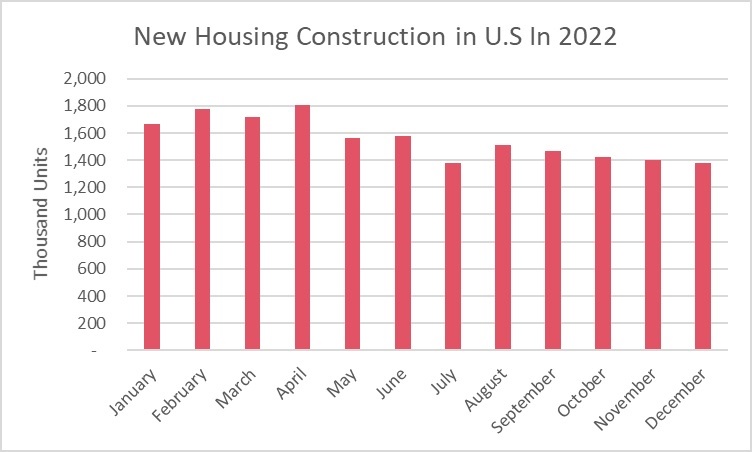 New Housing Construction in U.S In 2022

Thousand Units

2,000
1,800
1,600
1,400
1,200
1,000
800
600
400
200
-

January
February
March
April
May
June
July
August
September
October
November
December