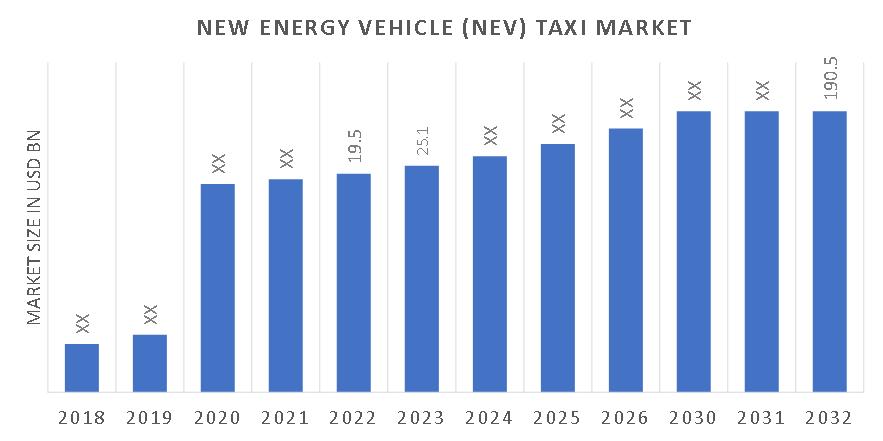 NEW ENERGY VEHICLE (NEV) TAXI MARKET

MARKET SIZE IN USD BN

XX
XX
XX
XX
19.5
25.1
XX
XX
XX
XX
XX
190.5

2018
2019
2020
2021
2022
2023
2024
2025
2026
2030
2031
2032