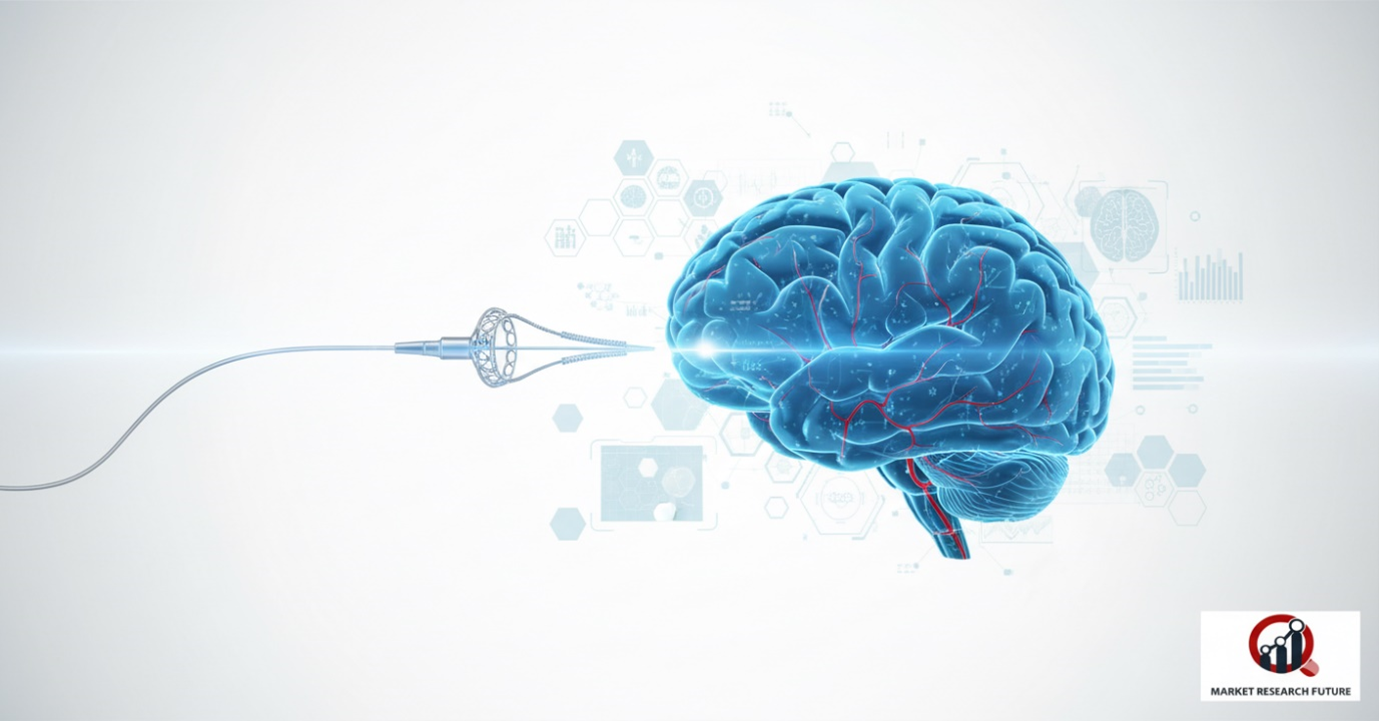 MARKET RESEARCH FUTURE