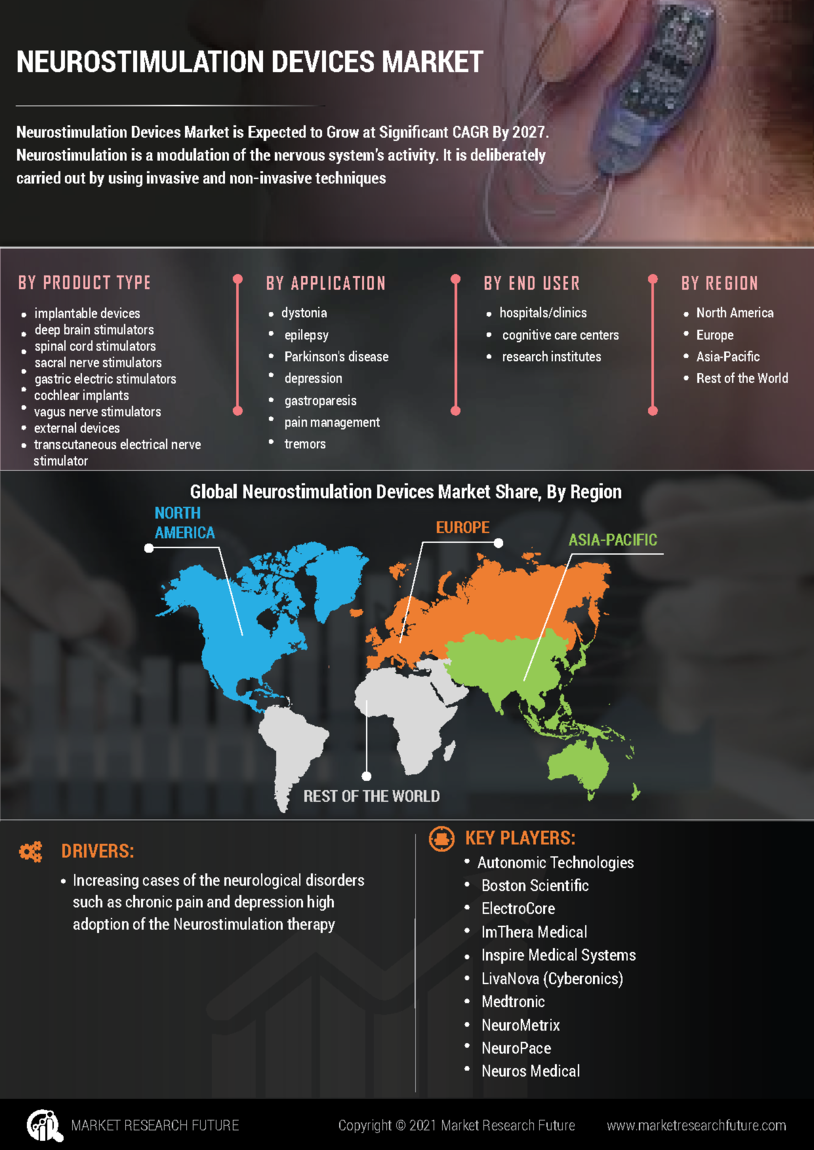 NEUROSTIMULATION DEVICES MARKET

Neurostimulation Devices Market is Expected to Grow at Significant CAGR By 2027. Neurostimulation is a modulation of the nervous system's activity. It is deliberately carried out by using invasive and non-invasive techniques

BY PRODUCT TYPE
- implantable devices
- deep brain stimulators
- spinal cord stimulators
- sacral nerve stimulators
- gastric electric stimulators
- cochlear implants
- vagus nerve stimulators
- external devices
- transcutaneous electrical nerve stimulator

BY APPLICATION
- dystonia
- epilepsy
- Parkinson's disease
- depression
- gastroparesis
- pain management
- tremors

BY END USER
- hospitals/clinics
- cognitive care centers
- research institutes

BY REGION
- North America
- Europe
- Asia-Pacific
- Rest of the World

Global Neurostimulation Devices Market Share, By Region

NORTH AMERICA
EUROPE
ASIA-PACIFIC
REST OF THE WORLD

DRIVERS:
- Increasing cases of the neurological disorders such as chronic pain and depression high adoption of the Neurostimulation therapy

KEY PLAYERS:
- Autonomic Technologies
- Boston Scientific
- ElectroCore
- ImThera Medical
- Inspire Medical Systems
- LivaNova (Cyberonics)
- Medtronic
- NeuroMetrix
- NeuroPace
- Neuros Medical

MARKET RESEARCH FUTURE
Copyright © 2021 Market Research Future
www.marketresearchfuture.com