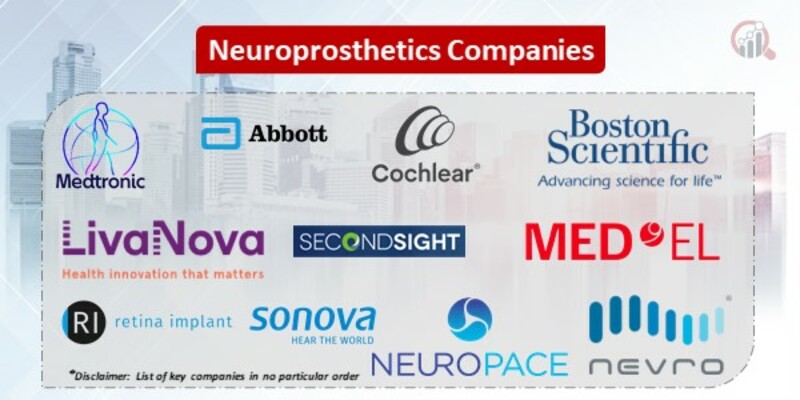 Neuroprosthetics Companies

Medtronic

Abbott

Cochlear®

Boston Scientific
Advancing science for life™

LivaNova
Health innovation that matters

SECONDSIGHT

MED EL

RI retina implant

sonova
HEAR THE WORLD

NEUROPACE

nevro

*Disclaimer: List of key companies in no particular order