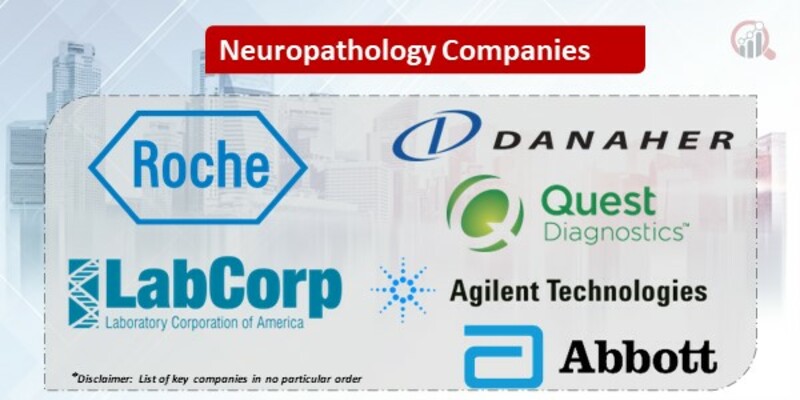 Neuropathology Companies

Roche

DANAHER

Quest Diagnostics™

LabCorp
Laboratory Corporation of America

Agilent Technologies

Abbott

*Disclaimer: List of key companies in no particular order