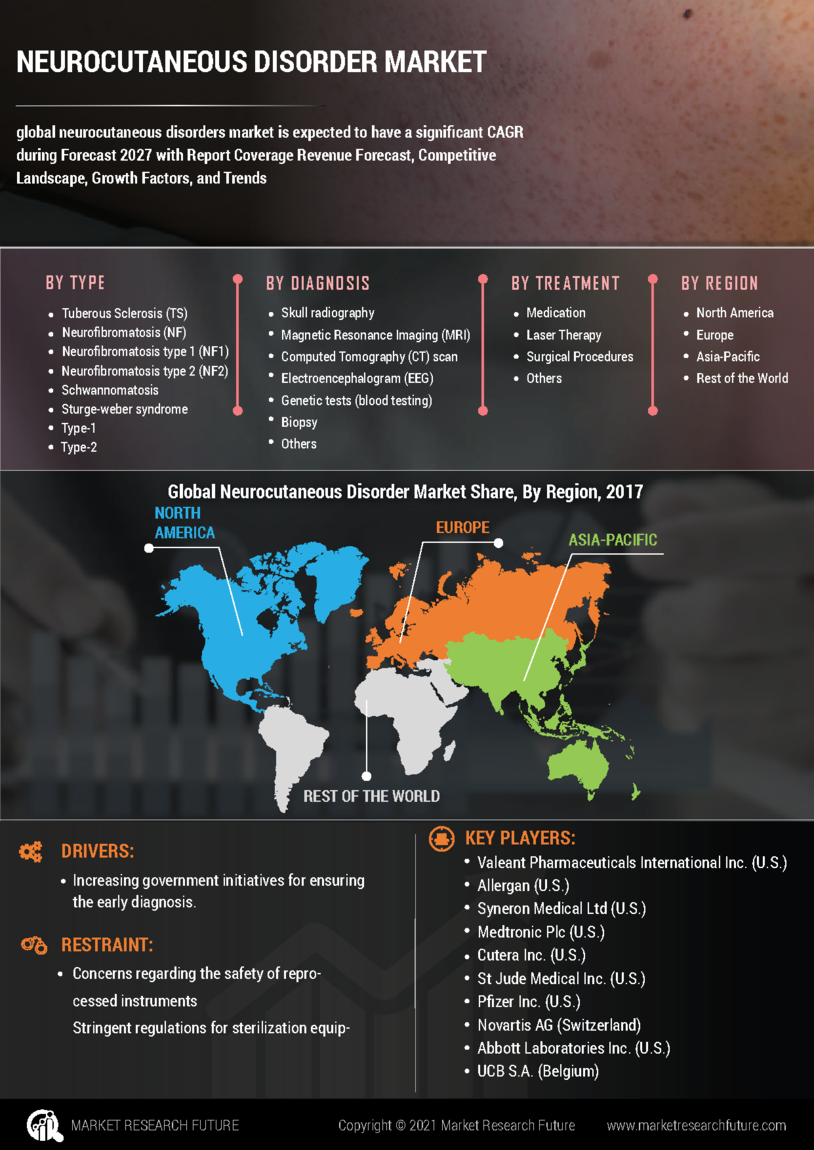 NEUROCUTANEOUS DISORDER MARKET

global neurocutaneous disorders market is expected to have a significant CAGR during Forecast 2027 with Report Coverage Revenue Forecast, Competitive Landscape, Growth Factors, and Trends

BY TYPE
- Tuberous Sclerosis (TS)
- Neurofibromatosis (NF)
- Neurofibromatosis type 1 (NF1)
- Neurofibromatosis type 2 (NF2)
- Schwannomatosis
- Sturge-weber syndrome
- Type-1
- Type-2

BY DIAGNOSIS
- Skull radiography
- Magnetic Resonance Imaging (MRI)
- Computed Tomography (CT) scan
- Electroencephalogram (EEG)
- Genetic tests (blood testing)
- Biopsy
- Others

BY TREATMENT
- Medication
- Laser Therapy
- Surgical Procedures
- Others

BY REGION
- North America
- Europe
- Asia-Pacific
- Rest of the World

Global Neurocutaneous Disorder Market Share, By Region, 2017

NORTH AMERICA
EUROPE
ASIA-PACIFIC
REST OF THE WORLD

DRIVERS:
- Increasing government initiatives for ensuring the early diagnosis.

RESTRAINT:
- Concerns regarding the safety of reprocessed instruments
Stringent regulations for sterilization equip-

KEY PLAYERS:
- Valeant Pharmaceuticals International Inc. (U.S.)
- Allergan (U.S.)
- Syneron Medical Ltd (U.S.)
- Medtronic Plc (U.S.)
- Cutera Inc. (U.S.)
- St Jude Medical Inc. (U.S.)
- Pfizer Inc. (U.S.)
- Novartis AG (Switzerland)
- Abbott Laboratories Inc. (U.S.)
- UCB S.A. (Belgium)

MARKET RESEARCH FUTURE
Copyright © 2021 Market Research Future
www.marketresearchfuture.com