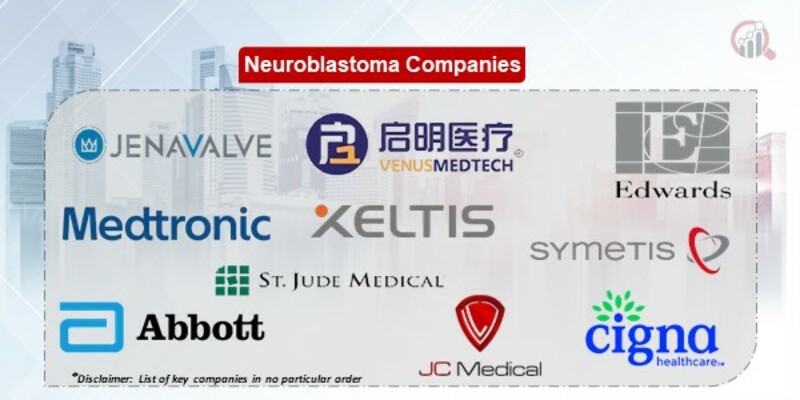 Neuroblastoma Companies

JENAVALVE

启明医疗
VENUSMEDTECH

Edwards

Medtronic

XELTIS

SYMETIS

ST. JUDE MEDICAL

Abbott

JC Medical

cigna
healthcare

*Disclaimer: List of key companies in no particular order