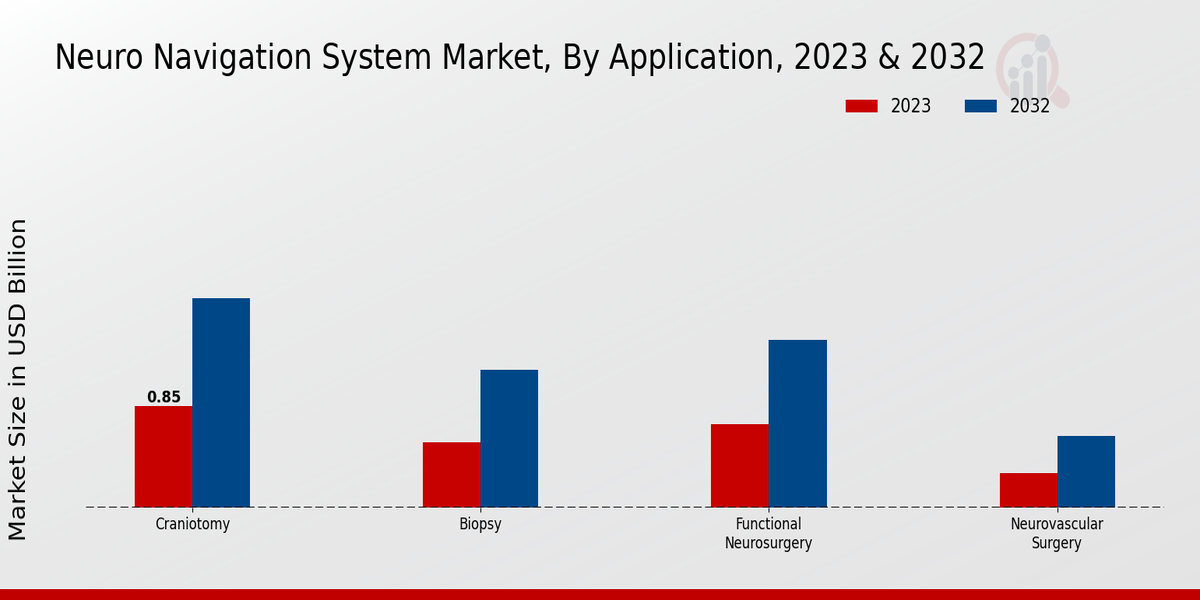 Neuro Navigation System Market, By Application, 2023 & 2032

2023
2032

Market Size in USD Billion

0.85

Craniotomy
Biopsy
Functional Neurosurgery
Neurovascular Surgery