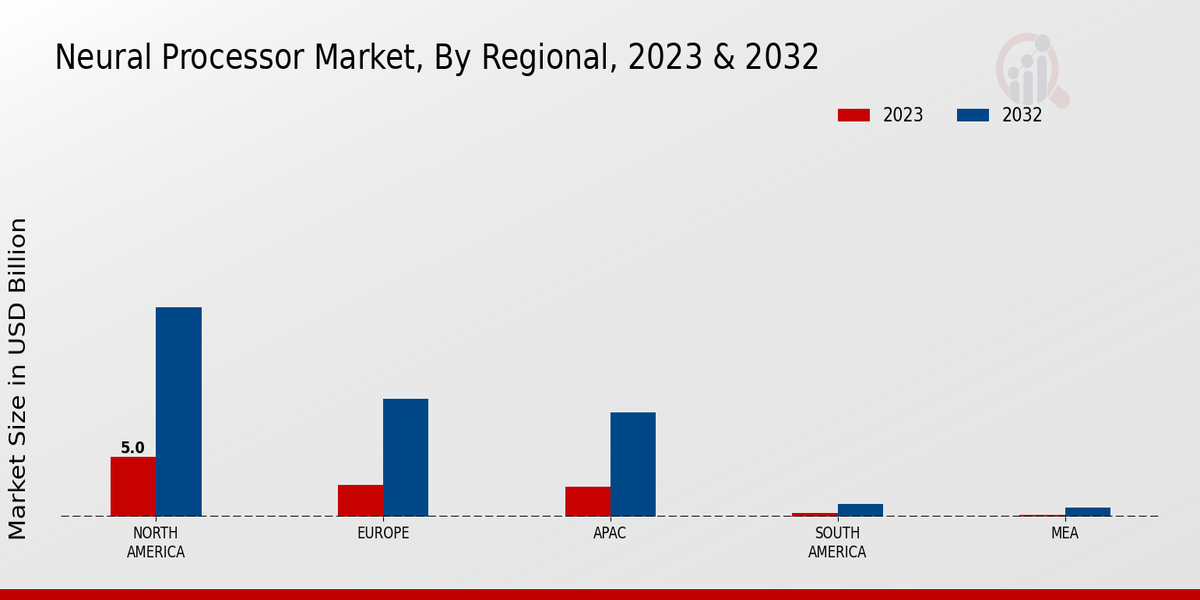 Neural Processor Market, By Regional, 2023 & 2032

2023 2032

Market Size in USD Billion

5.0

NORTH AMERICA

EUROPE

APAC

SOUTH AMERICA

MEA