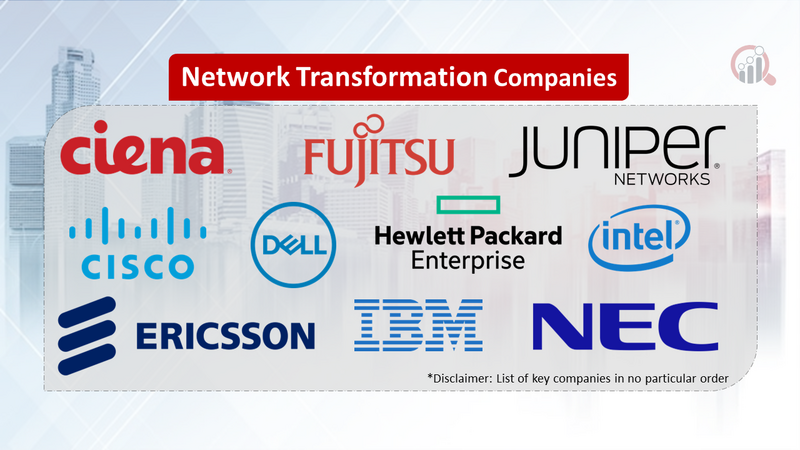 Network Transformation Companies

ciena

FUJITSU

JUNIPER NETWORKS

CISCO

DELL

Hewlett Packard Enterprise

intel

ERICSSON

IBM

NEC

*Disclaimer: List of key companies in no particular order