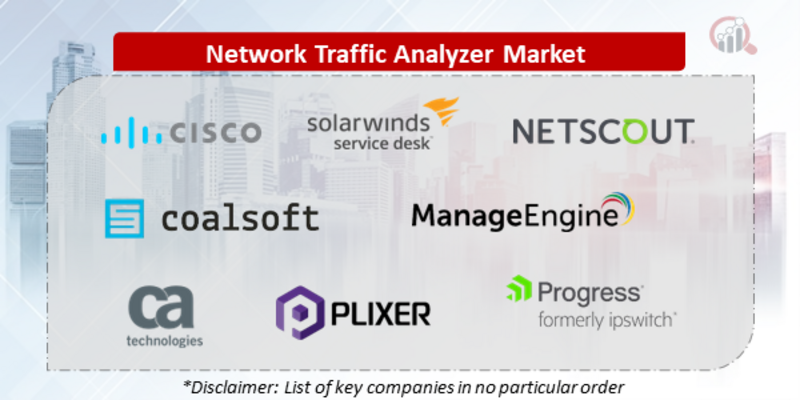 Network Traffic Analyzer Market

cisco

solarwinds service desk

NETSCOUT.

coalsoft

ManageEngine

ca technologies

PLIXER

Progress formerly ipswitch

*Disclaimer: List of key companies in no particular order