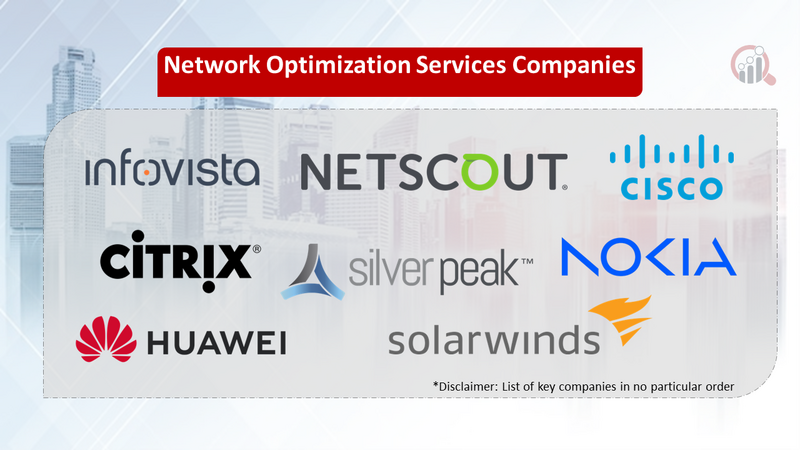 Network Optimization Services Companies

infovista NETSCOUT. CISCO

CITRIX® silver peak™ NOKIA

HUAWEI solarwinds

*Disclaimer: List of key companies in no particular order