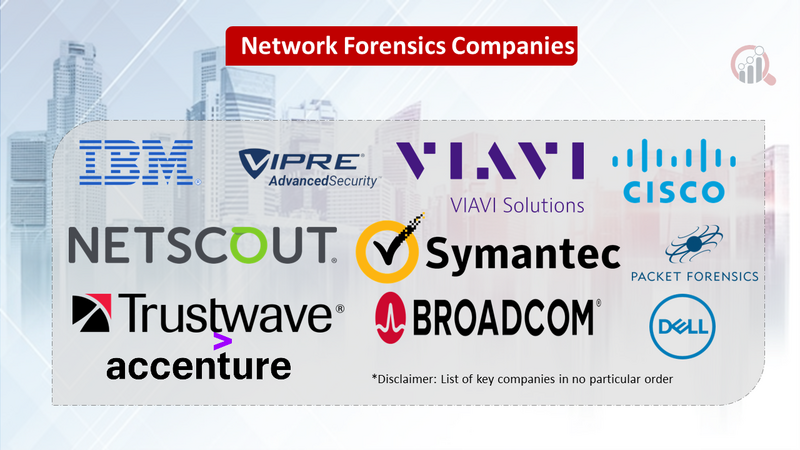 Network Forensics Companies

IBM

VIPRE AdvancedSecurity

VIAVI
VIAVI Solutions

CISCO

NETSCOUT

Symantec

PACKET FORENSICS

Trustwave

BROADCOM

DELL

accenture

*Disclaimer: List of key companies in no particular order