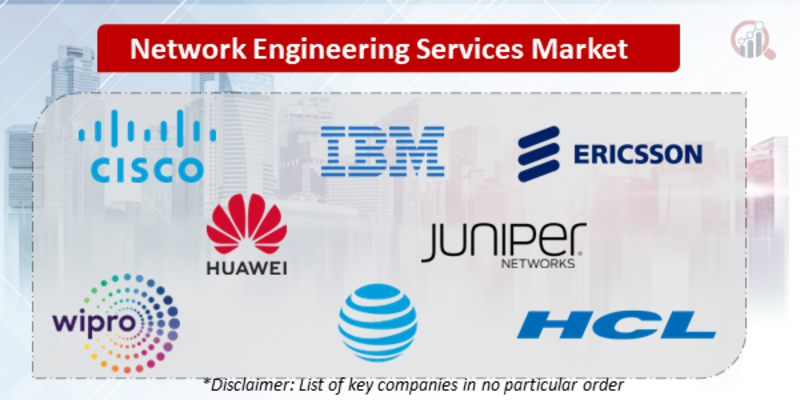 Network Engineering Services Market

CISCO

IBM

ERICSSON

HUAWEI

JUNIPER NETWORKS

wipro

HCL

*Disclaimer: List of key companies in no particular order