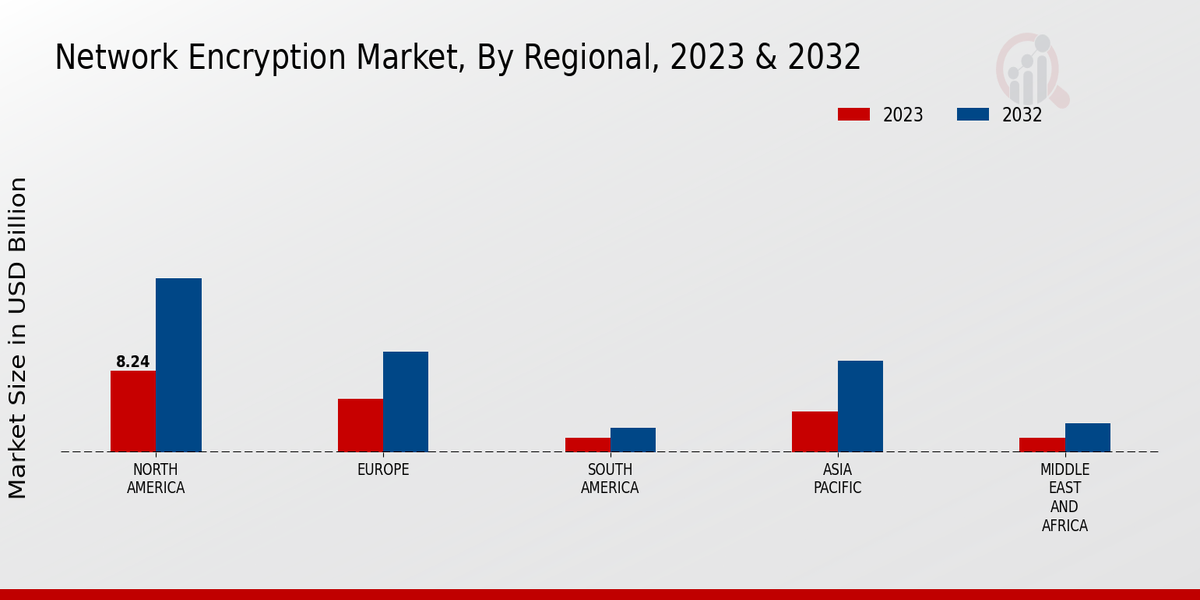 Network Encryption Market, By Regional, 2023 & 2032

2023 2032

Market Size in USD Billion

8.24

NORTH AMERICA

EUROPE

SOUTH AMERICA

ASIA PACIFIC

MIDDLE EAST AND AFRICA