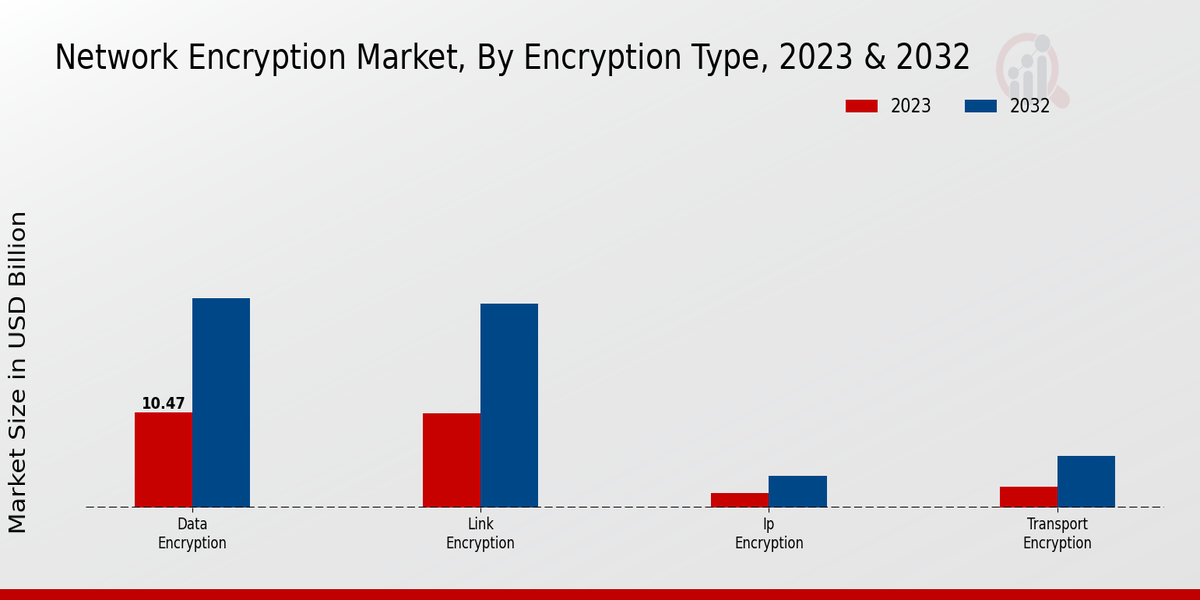 Network Encryption Market, By Encryption Type, 2023 & 2032

2023
2032

Market Size in USD Billion

10.47

Data Encryption

Link Encryption

Ip Encryption

Transport Encryption