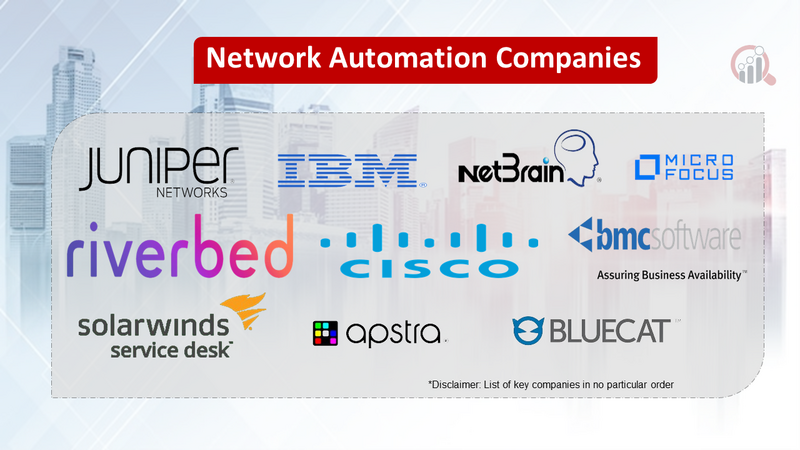 Network Automation Companies

JUNIPER NETWORKS

IBM

NetBrain

MICRO FOCUS

riverbed

CISCO

bmcsoftware
Assuring Business Availability™

solarwinds service desk

apstra

BLUECAT

*Disclaimer: List of key companies in no particular order