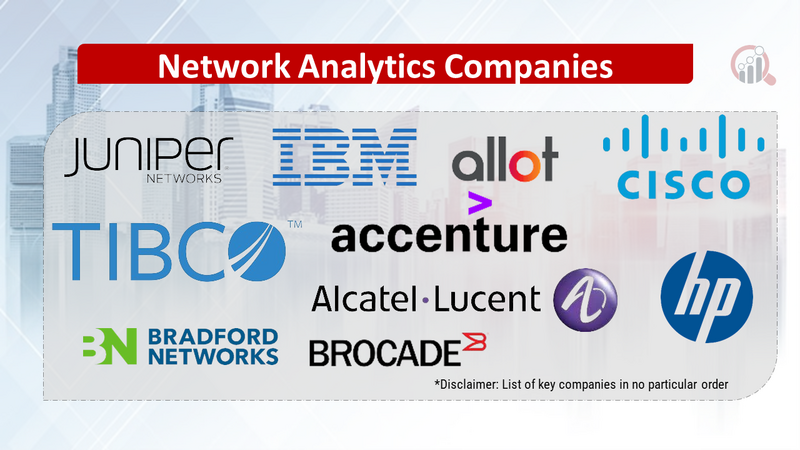 Network Analytics Companies

JUNIPER NETWORKS

IBM

allot

CISCO

TIBCO™

accenture

Alcatel·Lucent

hp

BN BRADFORD NETWORKS

BROCADE

*Disclaimer: List of key companies in no particular order