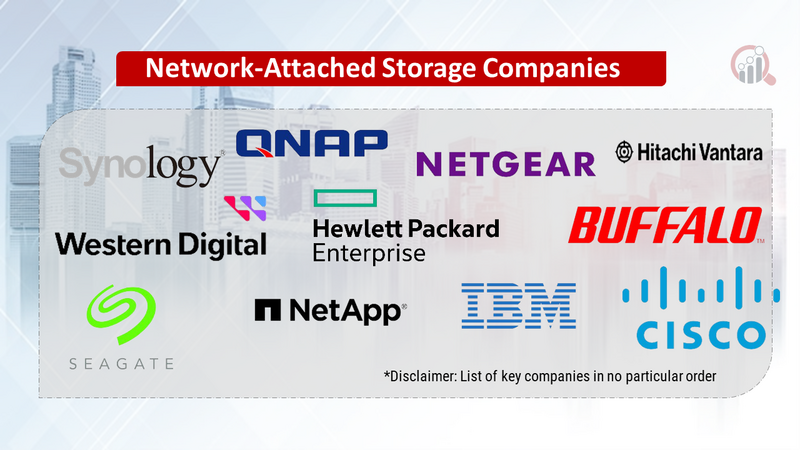 Network-Attached Storage Companies

Synology

QNAP

NETGEAR

Hitachi Vantara

Western Digital

Hewlett Packard Enterprise

BUFFALO

SEAGATE

NetApp

IBM

CISCO

*Disclaimer: List of key companies in no particular order