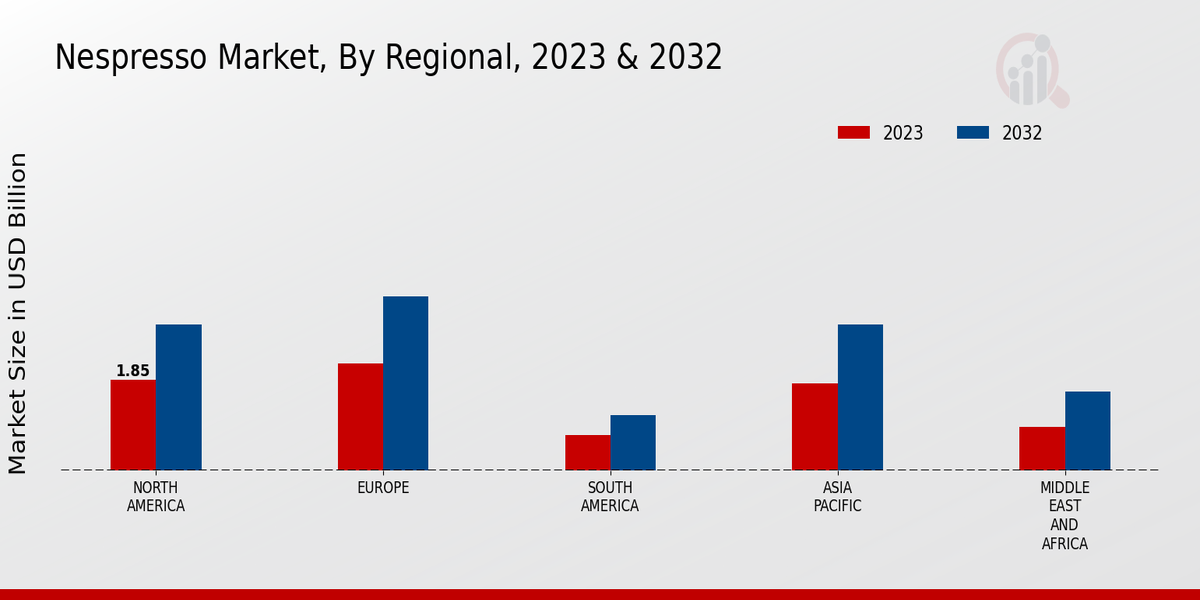 Nespresso Market, By Regional, 2023 & 2032

2023
2032

Market Size in USD Billion

1.85

NORTH AMERICA
EUROPE
SOUTH AMERICA
ASIA PACIFIC
MIDDLE EAST AND AFRICA