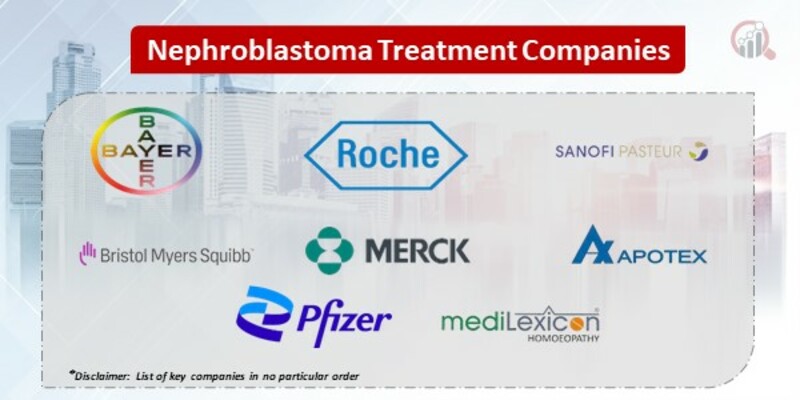 Nephroblastoma Treatment Companies

BAYER
BAYER

Roche

SANOFI PASTEUR

Bristol Myers Squibb

MERCK

APOTEX

Pfizer

mediLexicon
HOMOEOPATHY

*Disclaimer: List of key companies in no particular order