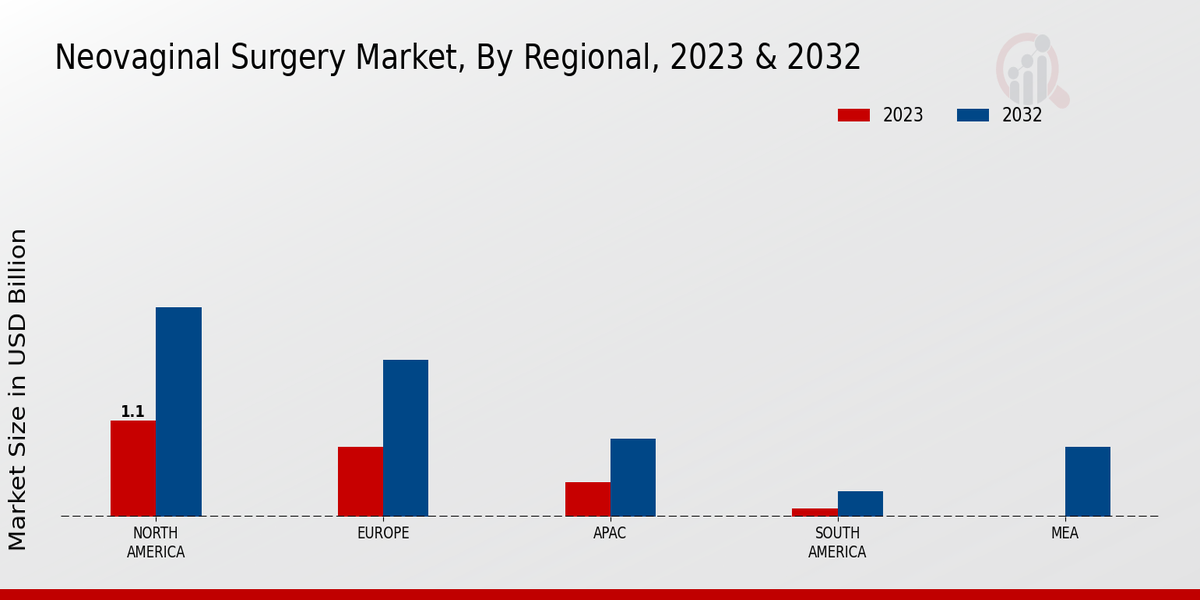 Neovaginal Surgery Market, By Regional, 2023 & 2032

2023
2032

Market Size in USD Billion

1.1

NORTH AMERICA
EUROPE
APAC
SOUTH AMERICA
MEA