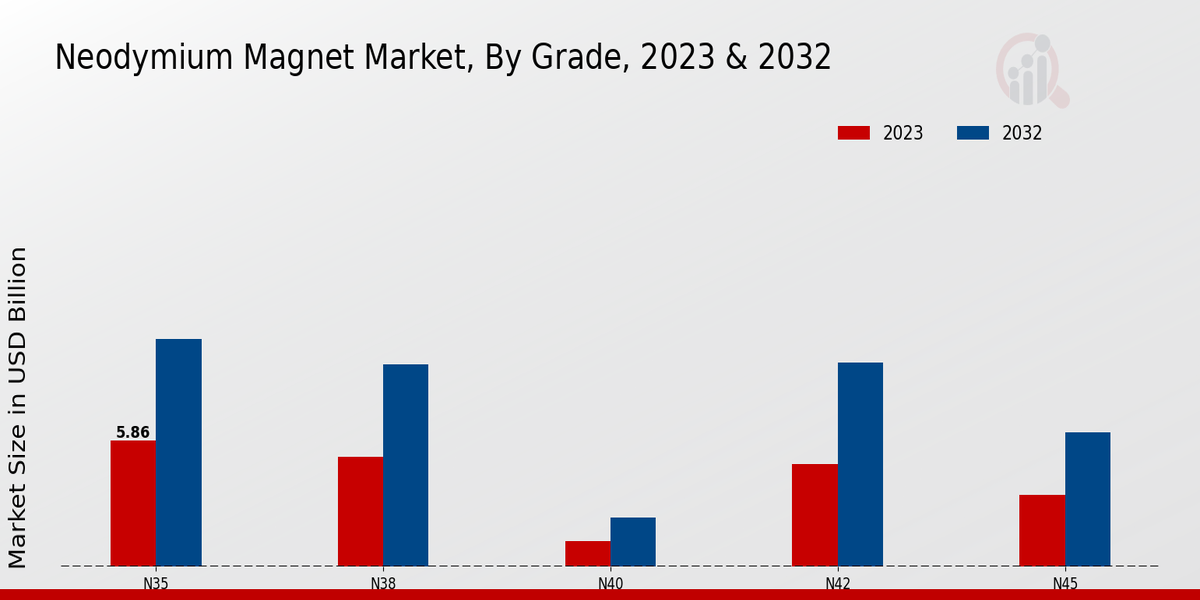 Neodymium Magnet Market, By Grade, 2023 & 2032

2023
2032

Market Size in USD Billion

5.86

N35
N38
N40
N42
N45