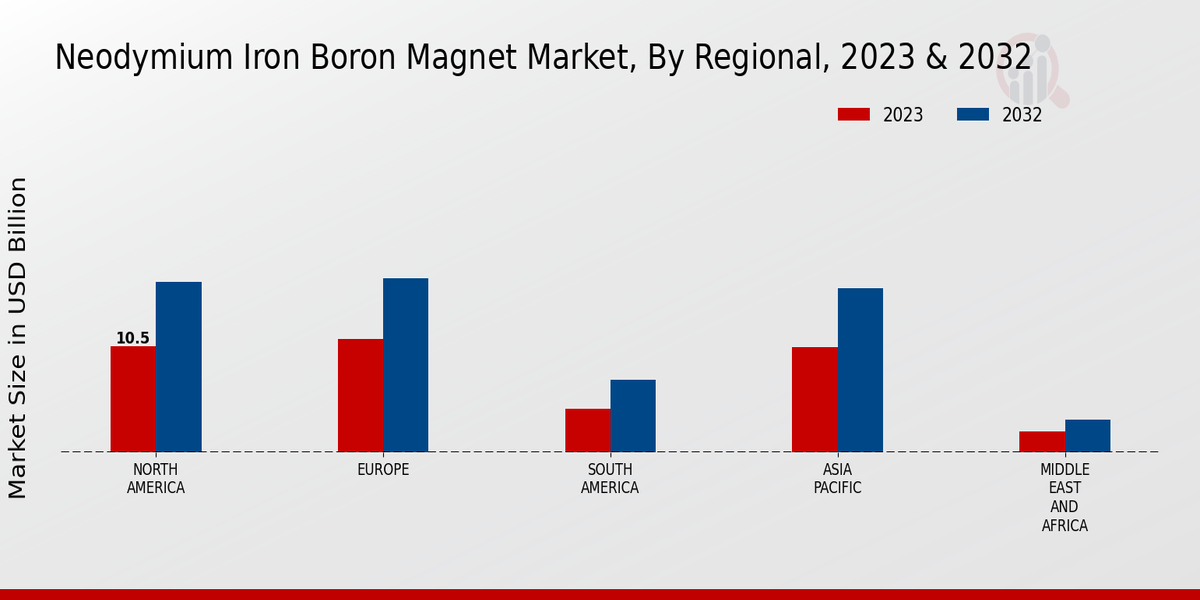 Neodymium Iron Boron Magnet Market, By Regional, 2023 & 2032

2023
2032

Market Size in USD Billion

10.5

NORTH AMERICA
EUROPE
SOUTH AMERICA
ASIA PACIFIC
MIDDLE EAST AND AFRICA