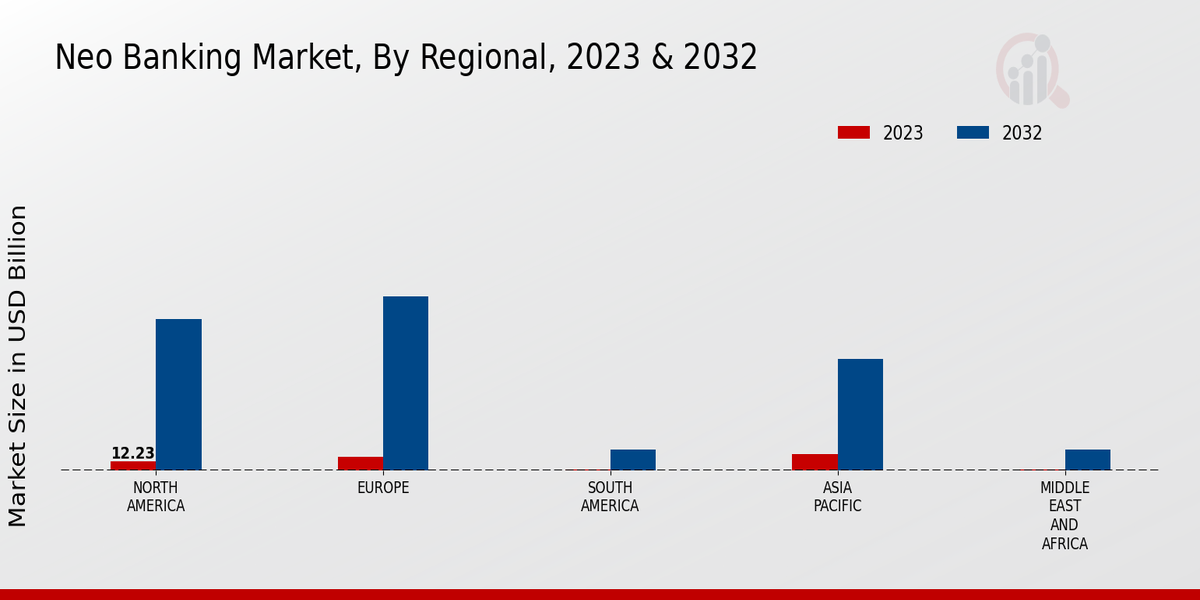 Neo Banking Market, By Regional, 2023 & 2032

2023
2032

Market Size in USD Billion

12.23

NORTH AMERICA
EUROPE
SOUTH AMERICA
ASIA PACIFIC
MIDDLE EAST AND AFRICA